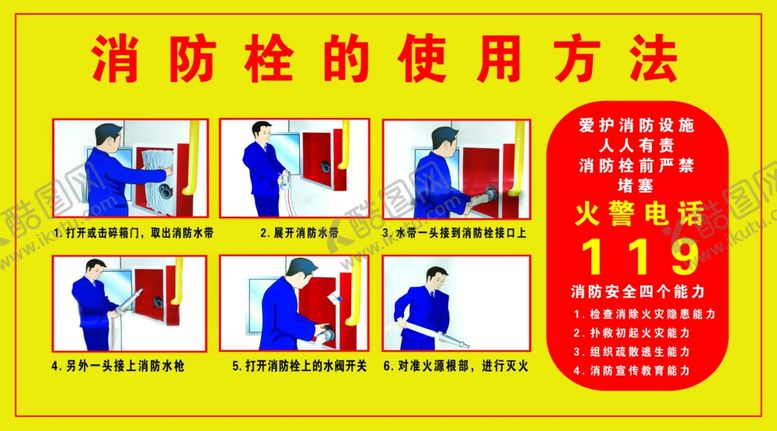 消防栓的使用方法

1. 打开或击碎箱门，取出消防水带

2. 展开消防水带

3. 水带一头接到消防栓接口上

4. 另外一头接上消防水枪

5. 打开消防栓上的水阀开关

6. 对准火源根部，进行灭火

爱护消防设施
人人有责
消防栓前严禁
堵塞

火警电话
119

消防安全四个能力
1. 检查消除火灾隐患能力
2. 扑救初起火灾能力
3. 组织疏散逃生能力
4. 消防宣传教育能力

酷图网
www.ikutu.com