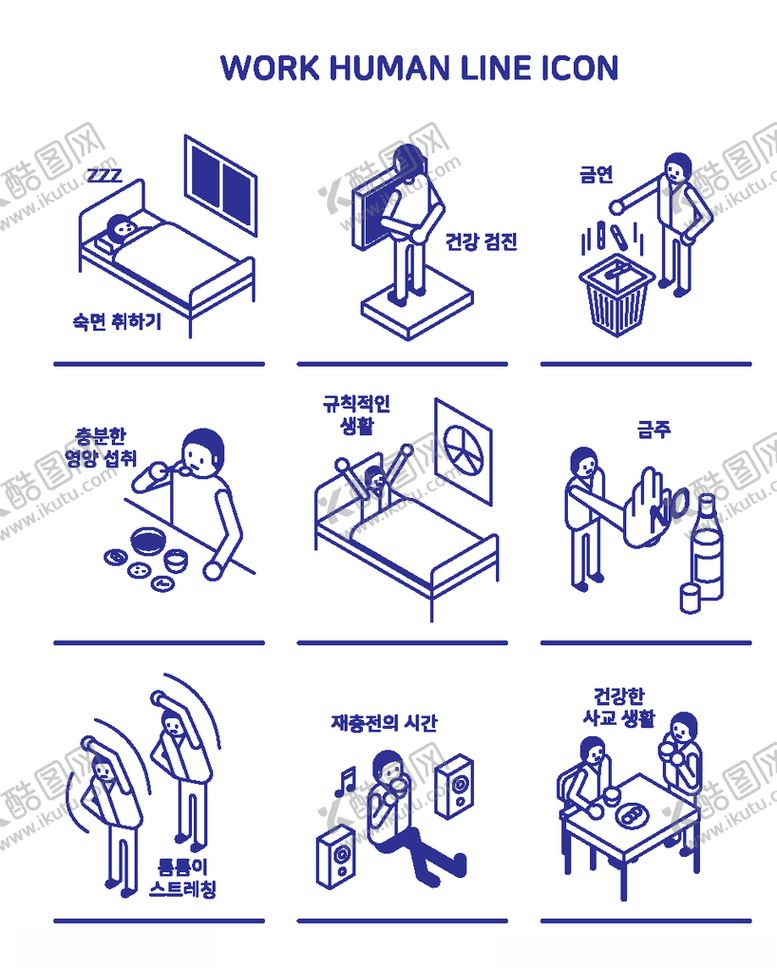 WORK HUMAN LINE ICON

ZZZ
숙면 취하기

건강 검진

금연

충분한
영양 섭취

규칙적인
생활

금주
NO

틈틈이
스트레칭

재충전의 시간

건강한
사교 생활

酷图网
www.ikutu.com