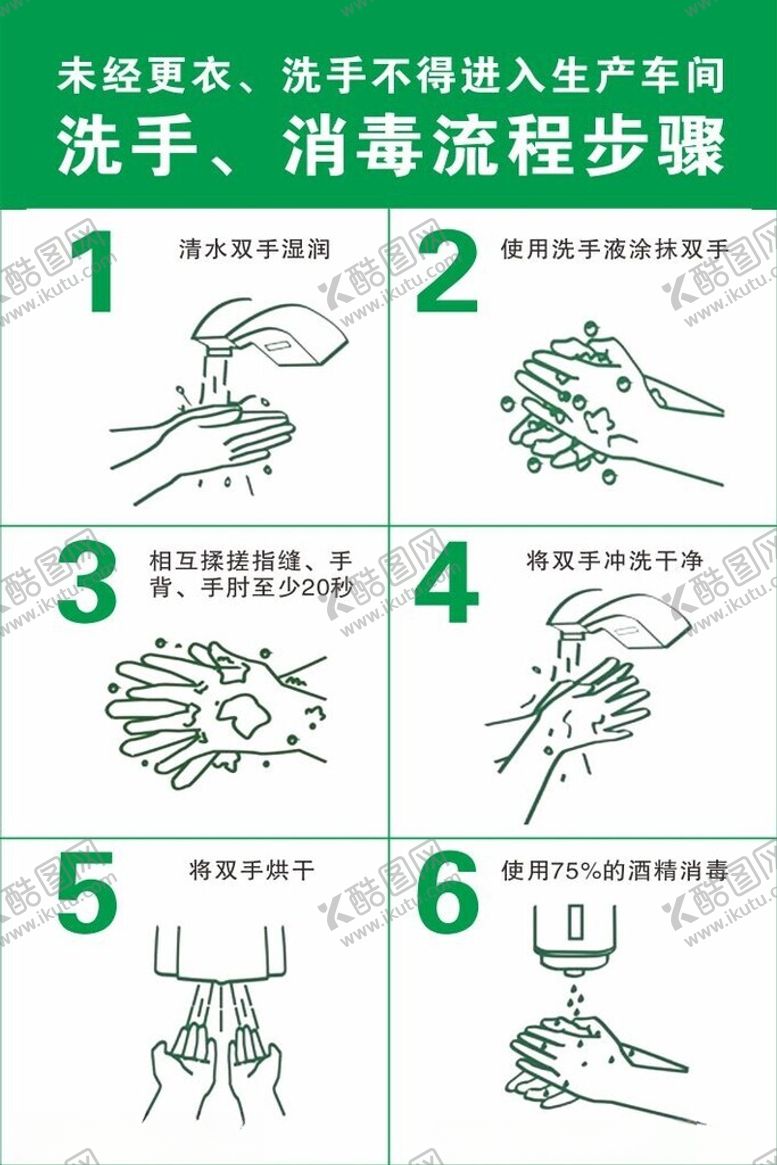 未经更衣、洗手不得进入生产车间
洗手、消毒流程步骤

1 清水双手湿润

2 使用洗手液涂抹双手

3 相互揉搓指缝、手背、手肘至少20秒

4 将双手冲洗干净

5 将双手烘干

6 使用75%的酒精消毒

酷图网 www.ikutu.com