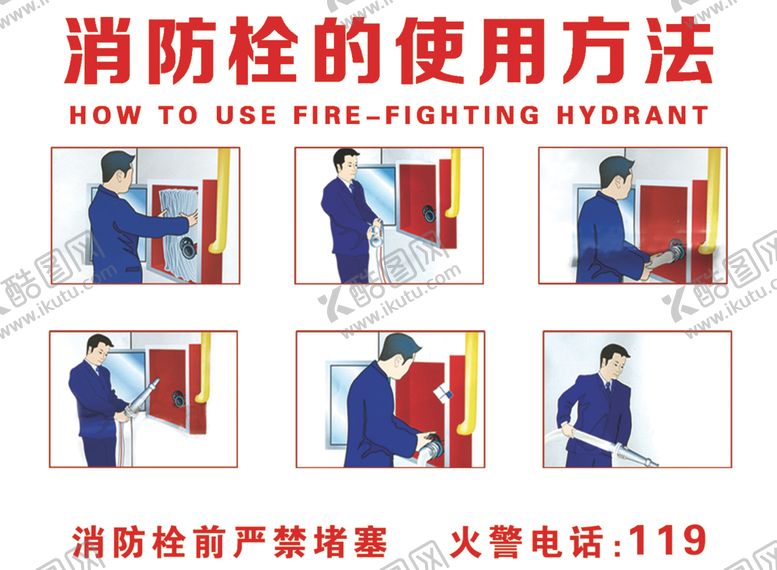 消防栓的使用方法

HOW TO USE FIRE-FIGHTING HYDRANT

酷图网 www.ikutu.com

酷图网 www.ikutu.com

酷图网 www.ikutu.com

消防栓前严禁堵塞　火警电话:119