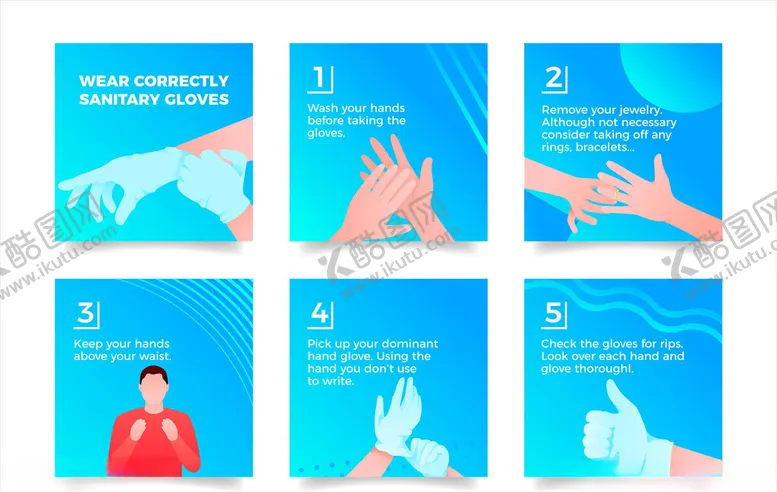 WEAR CORRECTLY SANITARY GLOVES

1

Wash your hands before taking the gloves.

2

Remove your jewelry. Although not necessary consider taking off any rings, bracelets...

3

Keep your hands above your waist.

4

Pick up your dominant hand glove. Using the hand you don't use to write.

5

Check the gloves for rips. Look over each hand and glove thoroughl.

酷图网 www.ikutu.com

酷图网 www.ikutu.com

酷图网 www.ikutu.com