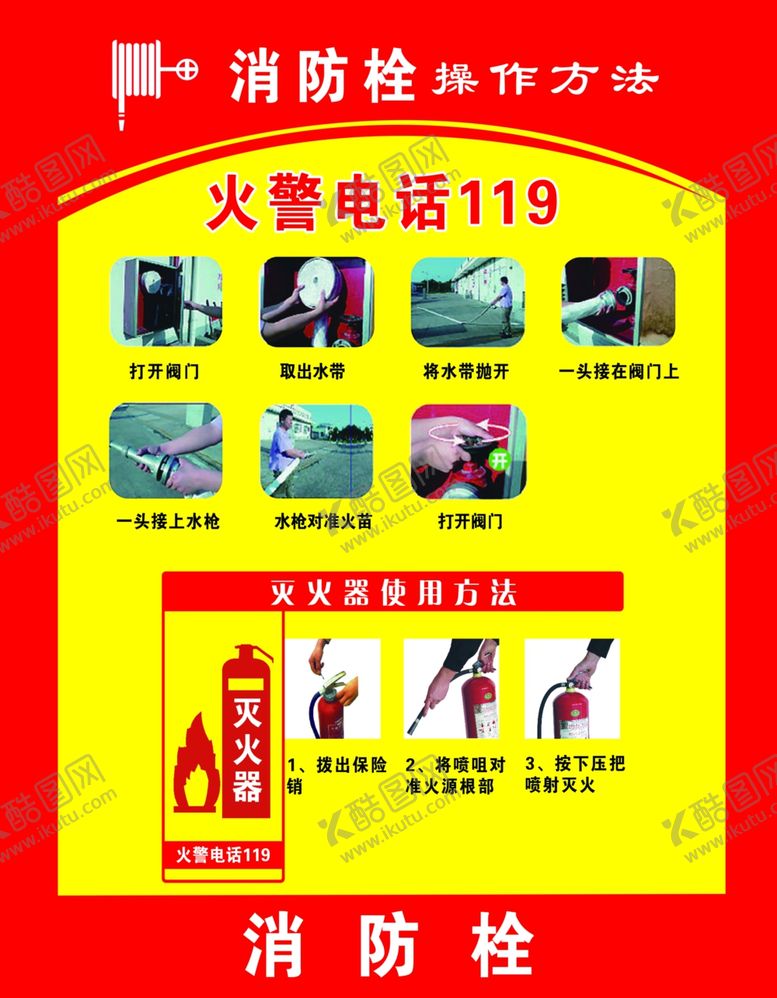 消防栓 操作方法

火警电话119

打开阀门

取出水带

将水带抛开

一头接在阀门上

一头接上水枪

水枪对准火苗

开

打开阀门

灭火器使用方法

灭火器

火警电话119

1、拔出保险销

2、将喷咀对准火源根部

3、按下压把喷射灭火

消防栓

酷图网 www.ikutu.com