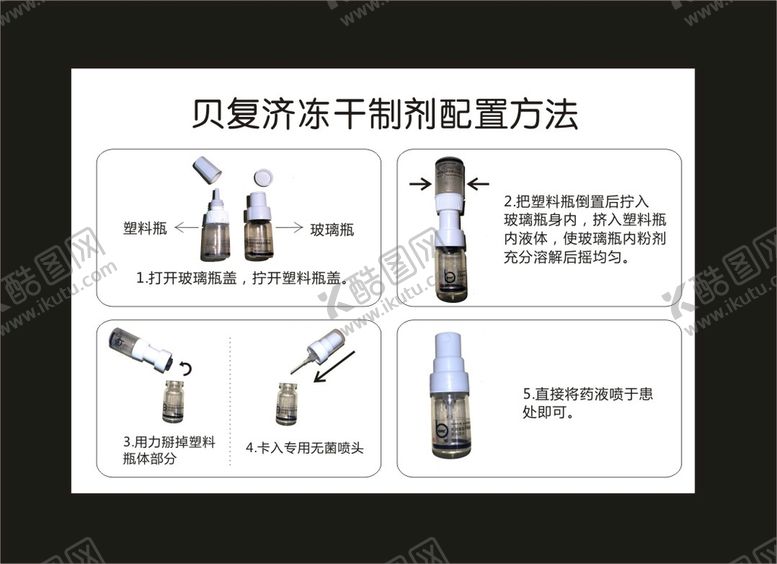 贝复济冻干制剂配置方法

塑料瓶

玻璃瓶

1.打开玻璃瓶盖，拧开塑料瓶盖。

2.把塑料瓶倒置后拧入玻璃瓶身内，挤入塑料瓶内液体，使玻璃瓶内粉剂充分溶解后摇均匀。

3.用力掰掉塑料瓶体部分

4.卡入专用无菌喷头

5.直接将药液喷于患处即可。

酷图网 www.ikutu.com

酷图网 www.ikutu.com

酷图网 www.ikutu.com