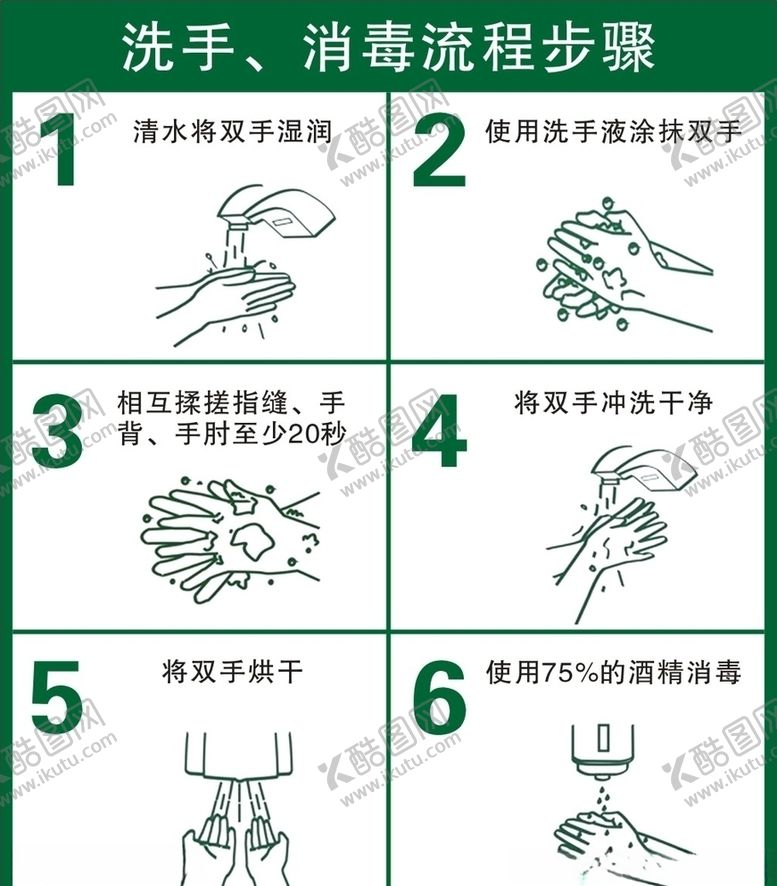 洗手、消毒流程步骤

1 清水将双手湿润

2 使用洗手液涂抹双手

3 相互揉搓指缝、手背、手肘至少20秒

4 将双手冲洗干净

5 将双手烘干

6 使用75%的酒精消毒

酷图网 www.ikutu.com