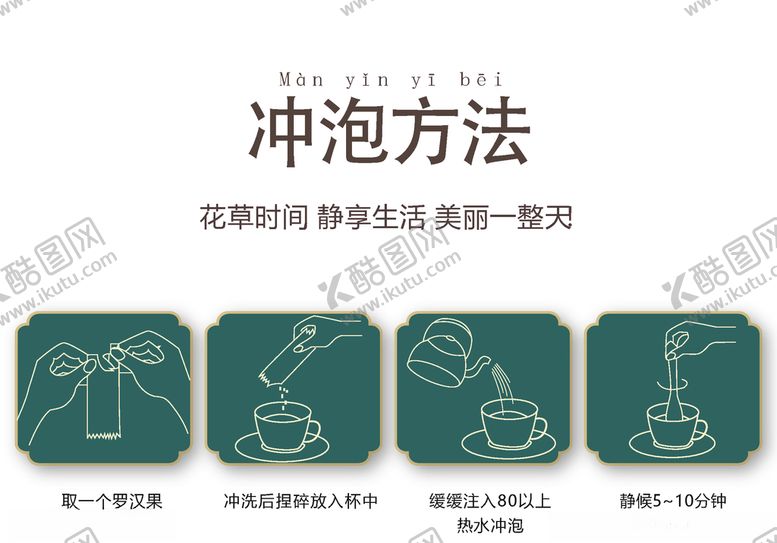 Màn yǐn yī bēi
冲泡方法

花草时间 静享生活 美丽一整天

酷图网 www.ikutu.com

酷图网 www.ikutu.com

酷图网 www.ikutu.com

取一个罗汉果

冲洗后捏碎放入杯中

缓缓注入80以上热水冲泡

静候5~10分钟