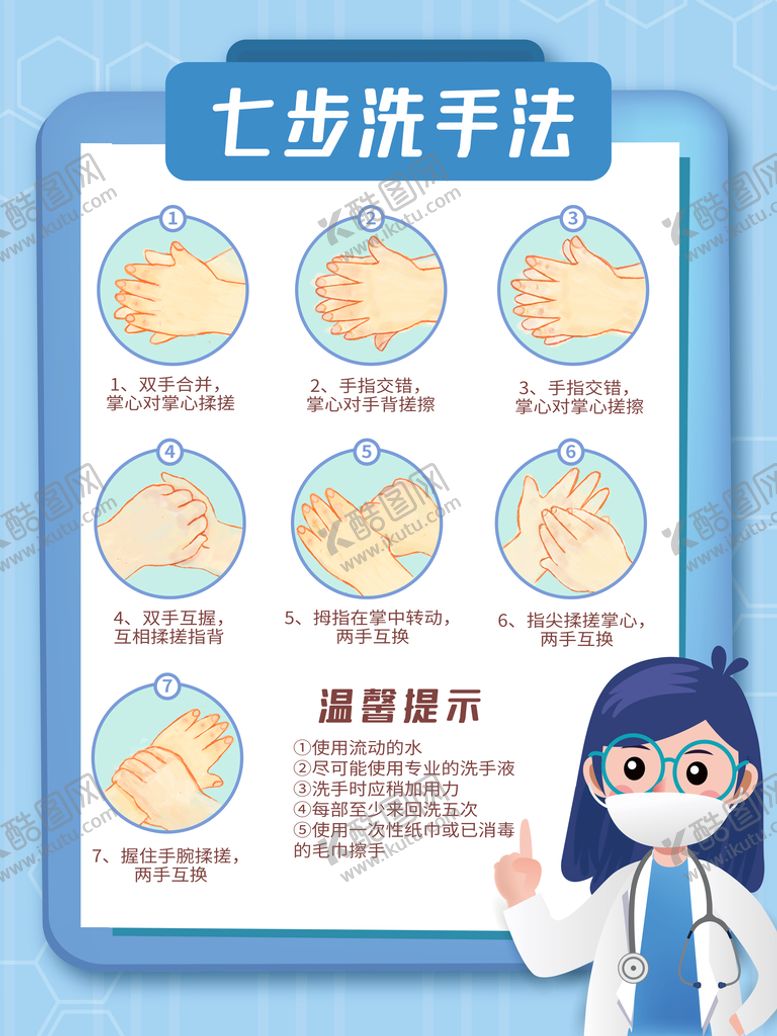 七步洗手法

①
1、双手合并，掌心对掌心揉搓

②
2、手指交错，掌心对手背搓擦

③
3、手指交错，掌心对掌心搓擦

④
4、双手互握，互相揉搓指背

⑤
5、拇指在掌中转动，两手互换

⑥
6、指尖揉搓掌心，两手互换

⑦
7、握住手腕揉搓，两手互换

温馨提示
①使用流动的水
②尽可能使用专业的洗手液
③洗手时应稍加用力
④每部至少来回洗五次
⑤使用一次性纸巾或已消毒的毛巾擦手

酷图网 www.ikutu.com