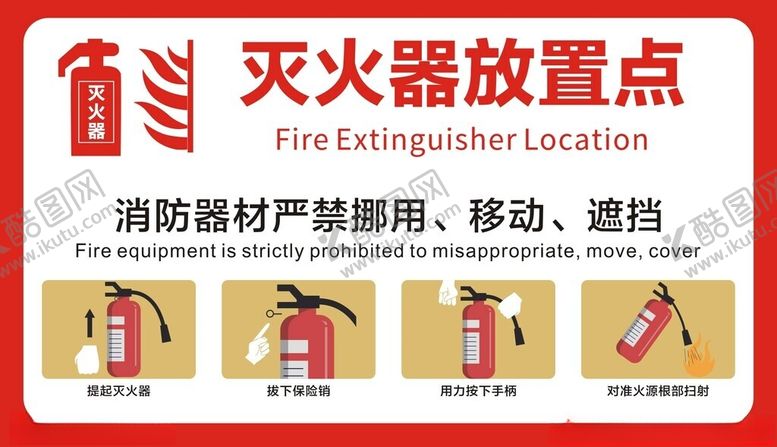 灭火器

灭火器放置点
Fire Extinguisher Location

消防器材严禁挪用、移动、遮挡
Fire equipment is strictly prohibited to misappropriate, move, cover

提起灭火器

拔下保险销

用力按下手柄

对准火源根部扫射

酷图网 www.ikutu.com