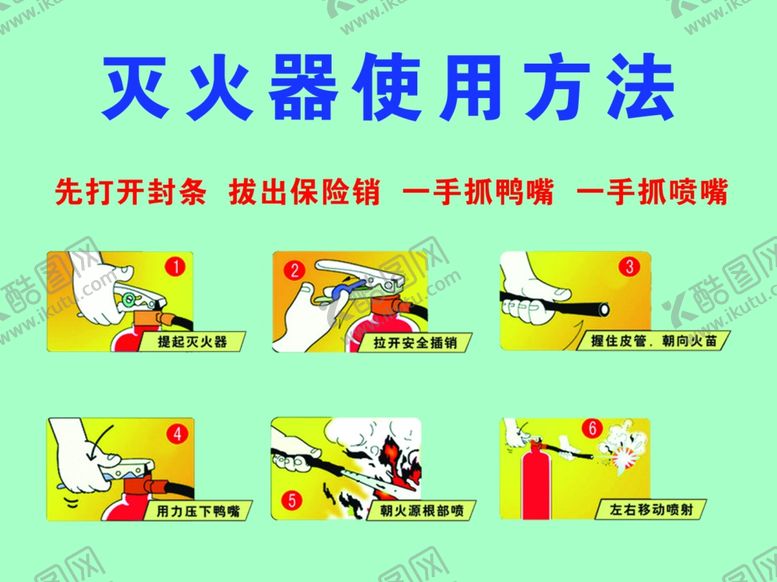 灭火器使用方法

先打开封条 拔出保险销 一手抓鸭嘴 一手抓喷嘴

1
提起灭火器

2
拉开安全插销

3
握住皮管，朝向火苗

4
用力压下鸭嘴

5
朝火源根部喷

6
左右移动喷射

酷图网 www.ikutu.com