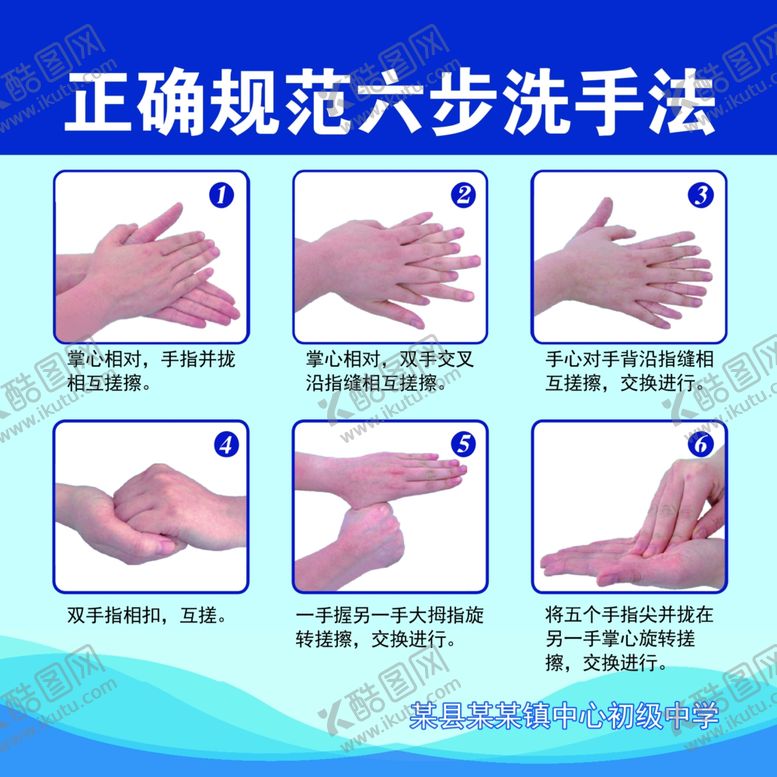 正确规范六步洗手法

1
掌心相对，手指并拢相互搓擦。

2
掌心相对，双手交叉沿指缝相互搓擦。

3
手心对手背沿指缝相互搓擦，交换进行。

4
双手指相扣，互搓。

5
一手握另一手大拇指旋转搓擦，交换进行。

6
将五个手指尖并拢在另一手掌心旋转搓擦，交换进行。

某县某某镇中心初级中学

酷图网 www.ikutu.com