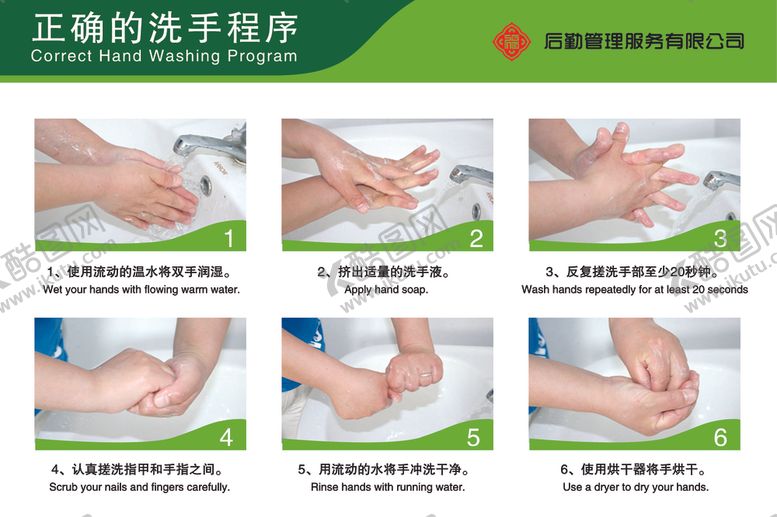 正确的洗手程序
Correct Hand Washing Program

后勤管理服务有限公司

1

1、使用流动的温水将双手润湿。
Wet your hands with flowing warm water.

2

2、挤出适量的洗手液。
Apply hand soap.

3

3、反复搓洗手部至少20秒钟。
Wash hands repeatedly for at least 20 seconds

4

4、认真搓洗指甲和手指之间。
Scrub your nails and fingers carefully.

5

5、用流动的水将手冲洗干净。
Rinse hands with running water.

6

6、使用烘干器将手烘干。
Use a dryer to dry your hands.

酷图网 www.ikutu.com