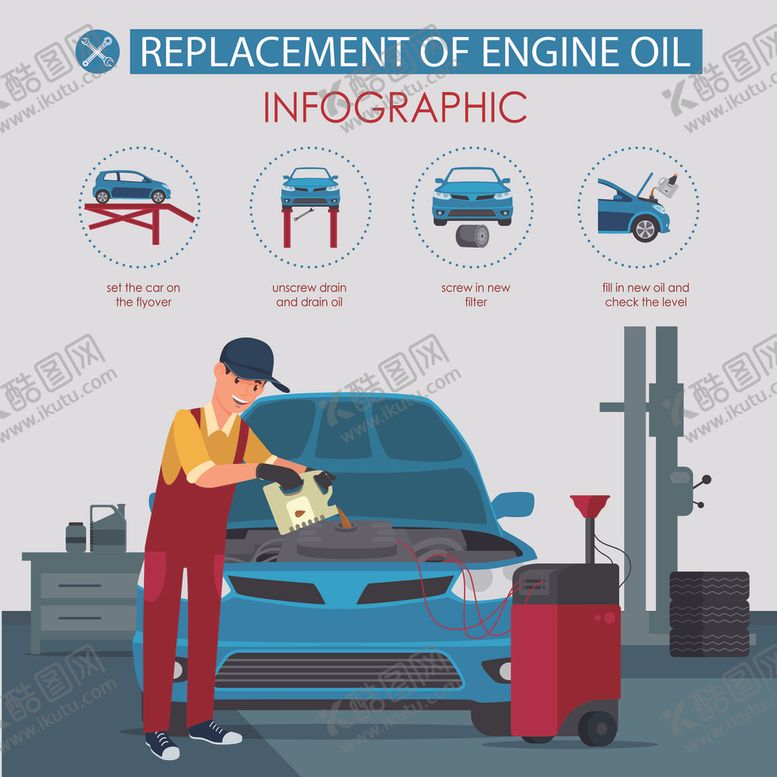 REPLACEMENT OF ENGINE OIL

INFOGRAPHIC

set the car on the flyover

unscrew drain and drain oil

screw in new filter

fill in new oil and check the level

酷图网 www.ikutu.com