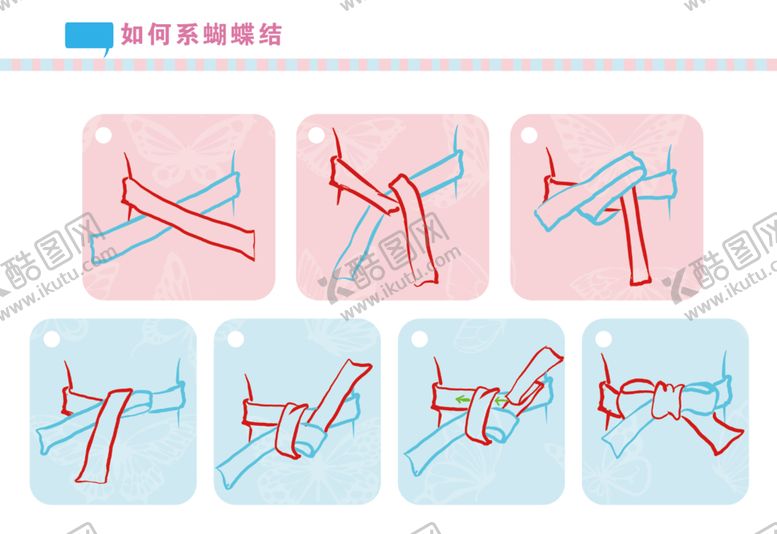 如何系蝴蝶结

酷图网
www.ikutu.com
酷图网
www.ikutu.com
酷图网
www.ikutu.com