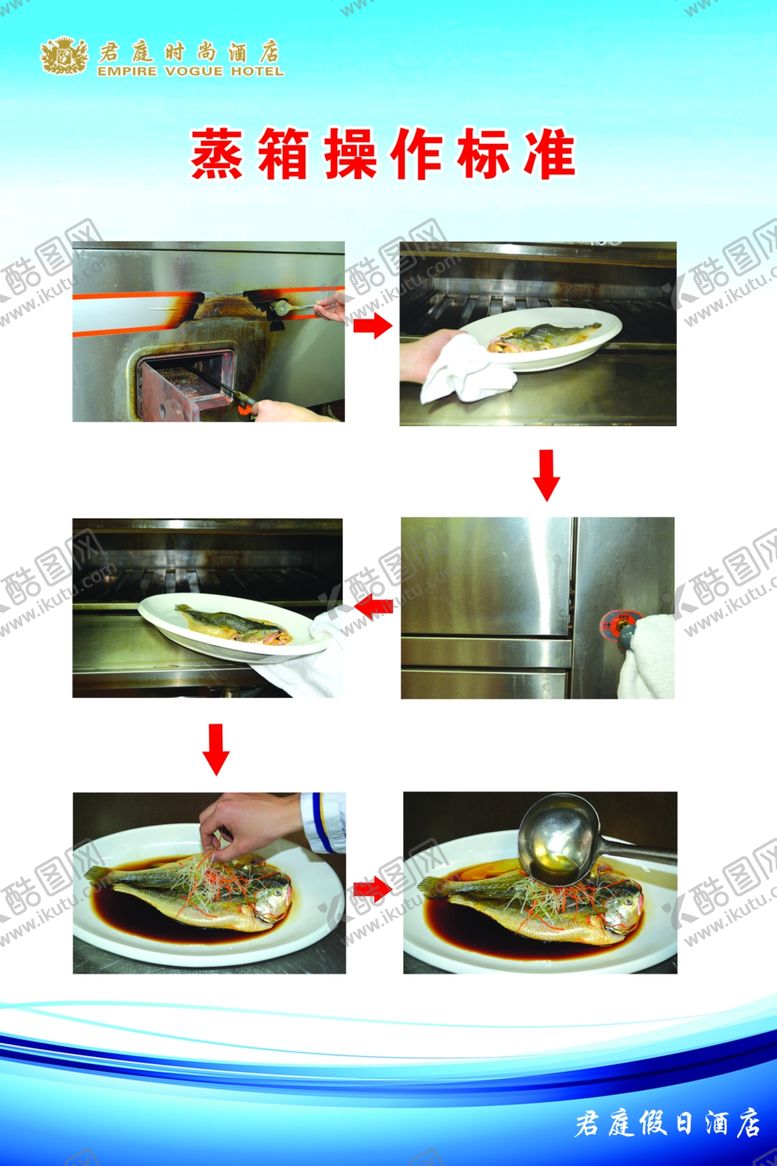 君庭时尚酒店
EMPIRE VOGUE HOTEL

蒸箱操作标准

酷图网
www.ikutu.com

君庭假日酒店