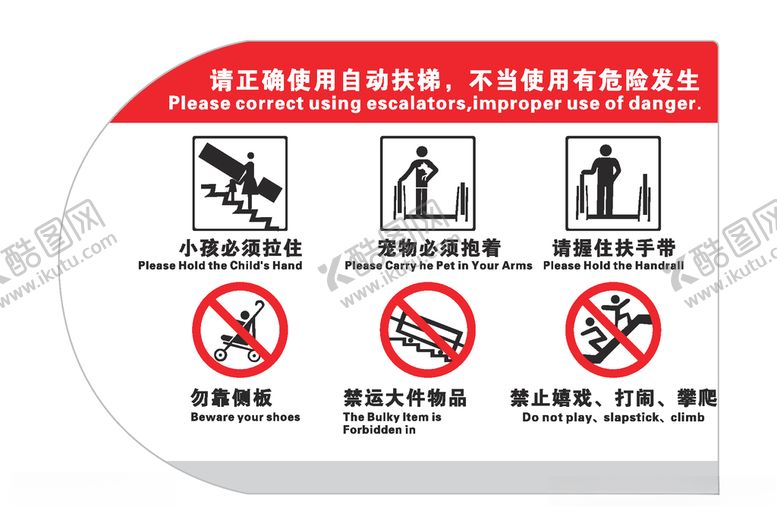 请正确使用自动扶梯，不当使用有危险发生
Please correct using escalators,improper use of danger.

小孩必须拉住
Please Hold the Child's Hand

宠物必须抱着
Please Carry he Pet in Your Arms

请握住扶手带
Please Hold the Handrail

勿靠侧板
Beware your shoes

禁运大件物品
The Bulky Item is Forbidden in

禁止嬉戏、打闹、攀爬
Do not play、slapstick、climb

酷图网
www.ikutu.com
酷图网
www.ikutu.com
酷图网
www.ikutu.com