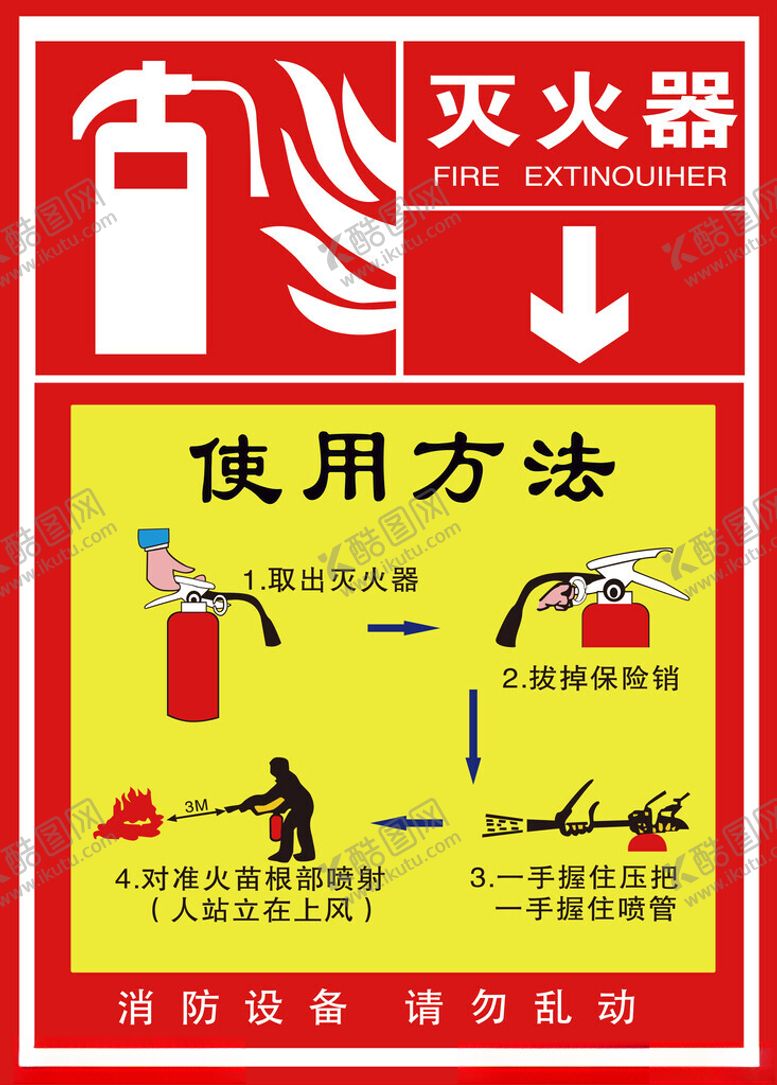 灭火器
FIRE EXTINOUIHER

使用方法

1.取出灭火器

2.拔掉保险销

3.一手握住压把
一手握住喷管

3M

4.对准火苗根部喷射
（人站立在上风）

消防设备 请勿乱动

酷图网 www.ikutu.com