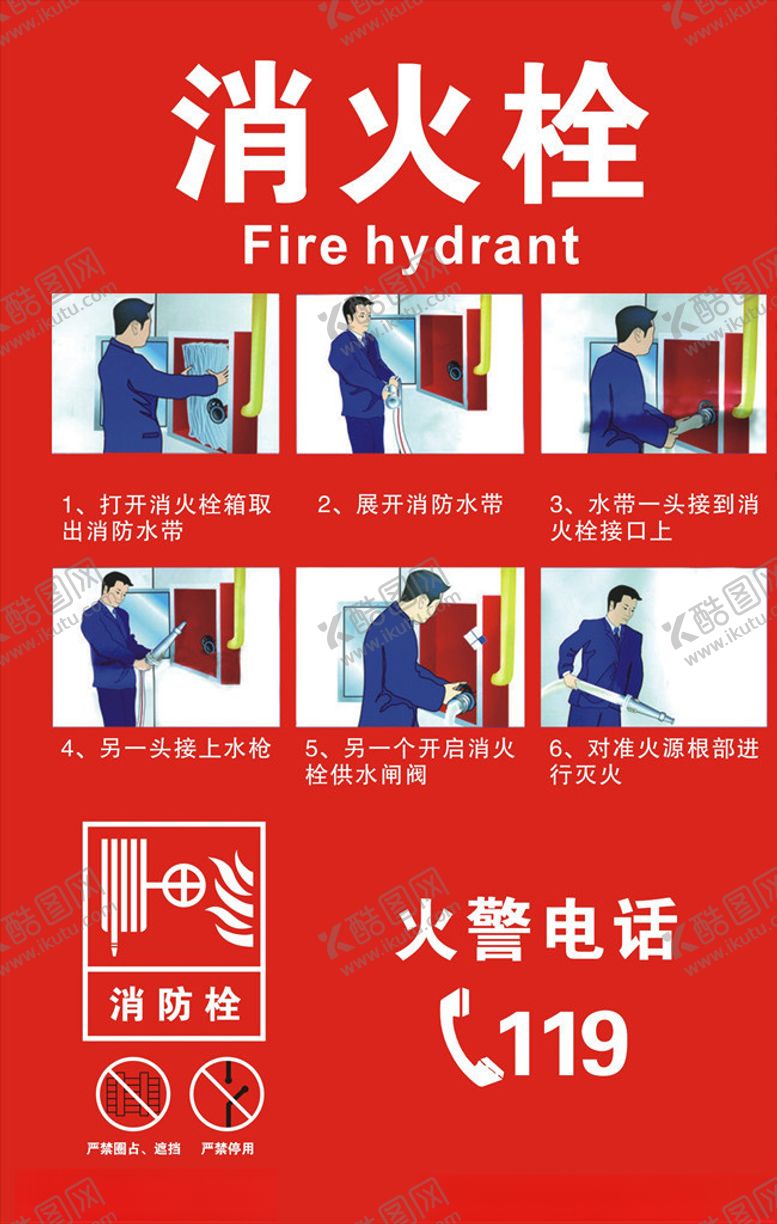 消火栓
Fire hydrant

1、打开消火栓箱取出消防水带

2、展开消防水带

3、水带一头接到消火栓接口上

4、另一头接上水枪

5、另一个开启消火栓供水闸阀

6、对准火源根部进行灭火

消防栓

严禁圈占、遮挡

严禁停用

火警电话

119

酷图网 www.ikutu.com