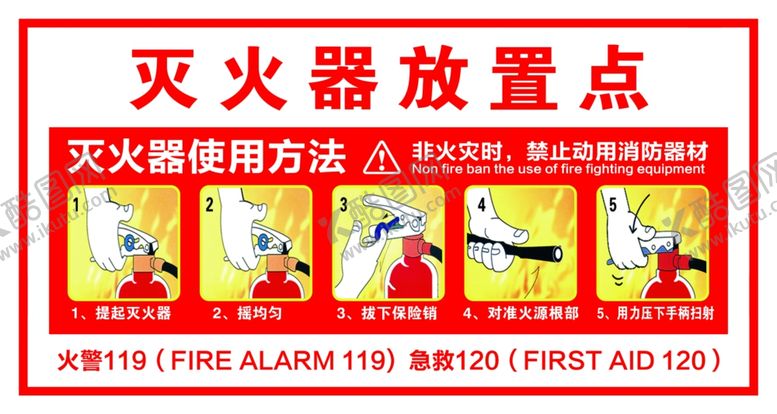 灭火器放置点

灭火器使用方法 非火灾时，禁止动用消防器材
Non fire ban the use of fire fighting equipment

1
2
3
4
5

1、提起灭火器
2、摇均匀
3、拔下保险销
4、对准火源根部
5、用力压下手柄扫射

火警119（FIRE ALARM 119）急救120（FIRST AID 120）

酷图网
www.ikutu.com