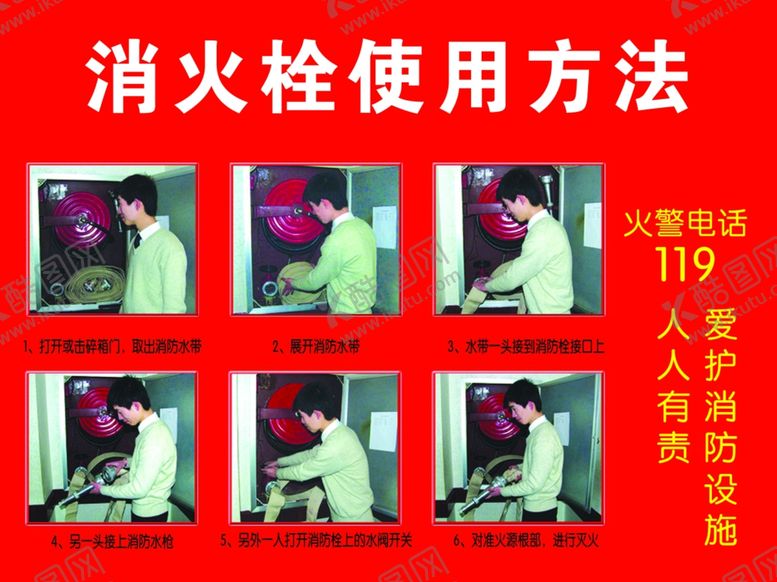 消火栓使用方法

1、打开或击碎箱门，取出消防水带

2、展开消防水带

3、水带一头接到消防栓接口上

4、另一头接上消防水枪

5、另外一人打开消防栓上的水阀开关

6、对准火源根部，进行灭火

火警电话
119

爱护消防设施
人人有责

酷图网
www.ikutu.com