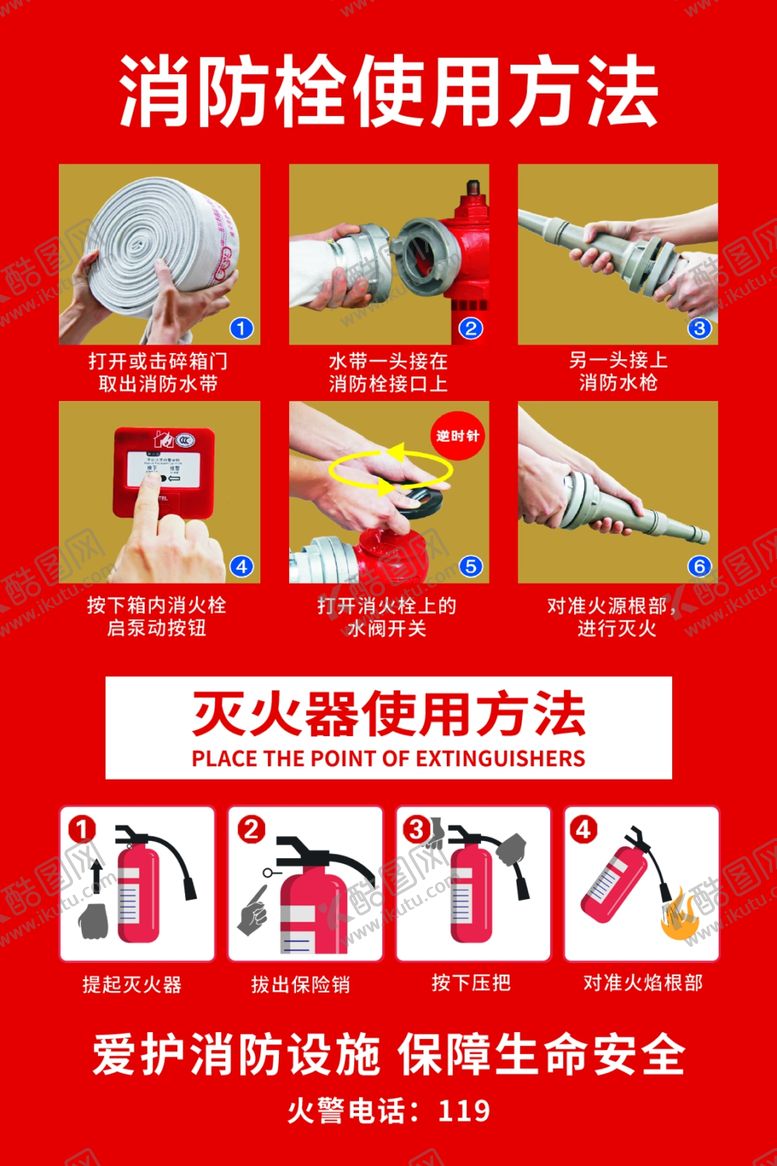 消防栓使用方法

1
打开或击碎箱门
取出消防水带

2
水带一头接在
消防栓接口上

3
另一头接上
消防水枪

4
按下箱内消火栓
启泵动按钮

逆时针
5
打开消火栓上的
水阀开关

6
对准火源根部，
进行灭火

灭火器使用方法
PLACE THE POINT OF EXTINGUISHERS

1
提起灭火器

2
拔出保险销

3
按下压把

4
对准火焰根部

爱护消防设施 保障生命安全
火警电话：119

酷图网
www.ikutu.com