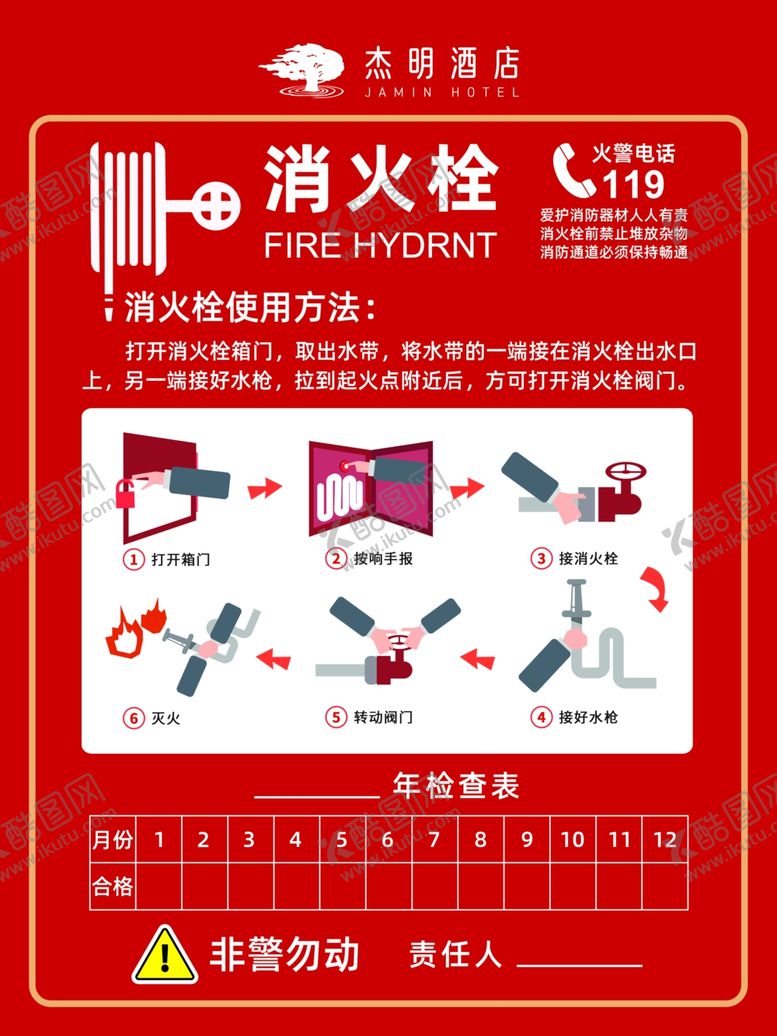 杰明酒店
JAMIN HOTEL

消火栓
FIRE HYDRNT

火警电话
119
爱护消防器材人人有责
消火栓前禁止堆放杂物
消防通道必须保持畅通

消火栓使用方法：

打开消火栓箱门，取出水带，将水带的一端接在消火栓出水口上，另一端接好水枪，拉到起火点附近后，方可打开消火栓阀门。

① 打开箱门
② 按响手报
③ 接消火栓
④ 接好水枪
⑤ 转动阀门
⑥ 灭火

________ 年检查表

| 月份 | 1 | 2 | 3 | 4 | 5 | 6 | 7 | 8 | 9 | 10 | 11 | 12 |
|---|---|---|---|---|---|---|---|---|---|---|---|---|
| 合格 | | | | | | | | | | | | |

非警勿动 责任人 ________

酷图网 www.ikutu.com