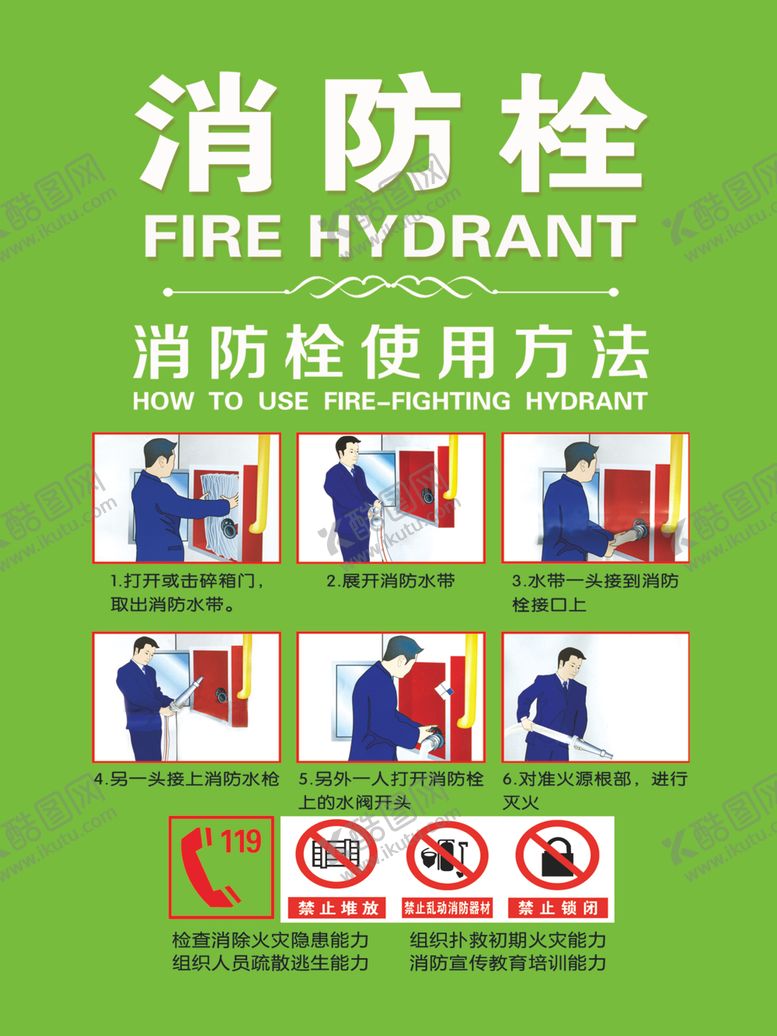 消防栓
FIRE HYDRANT

消防栓使用方法
HOW TO USE FIRE-FIGHTING HYDRANT

1.打开或击碎箱门，取出消防水带。

2.展开消防水带

3.水带一头接到消防栓接口上

4.另一头接上消防水枪

5.另外一人打开消防栓上的水阀开头

6.对准火源根部，进行灭火

119

禁止堆放

禁止乱动消防器材

禁止锁闭

检查消除火灾隐患能力
组织人员疏散逃生能力

组织扑救初期火灾能力
消防宣传教育培训能力

酷图网 www.ikutu.com