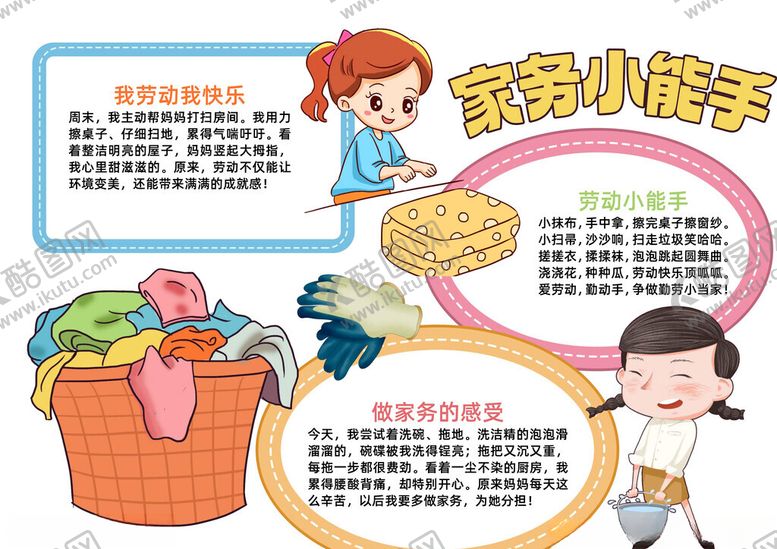 家务小能手

我劳动我快乐

周末，我主动帮妈妈打扫房间。我用力擦桌子、仔细扫地，累得气喘吁吁。看着整洁明亮的屋子，妈妈竖起大拇指，我心里甜滋滋的。原来，劳动不仅能让环境变美，还能带来满满的成就感！

劳动小能手

小抹布，手中拿，擦完桌子擦窗纱。
小扫帚，沙沙响，扫走垃圾笑哈哈。
搓搓衣，揉揉袜，泡泡跳起圆舞曲。
浇浇花，种种瓜，劳动快乐顶呱呱。
爱劳动，勤动手，争做勤劳小当家！

做家务的感受

今天，我尝试着洗碗、拖地。洗洁精的泡泡滑溜溜的，碗碟被我洗得锃亮；拖把又沉又重，每拖一步都很费劲。看着一尘不染的厨房，我累得腰酸背痛，却特别开心。原来妈妈每天这么辛苦，以后我要多做家务，为她分担！

酷图网 www.ikutu.com