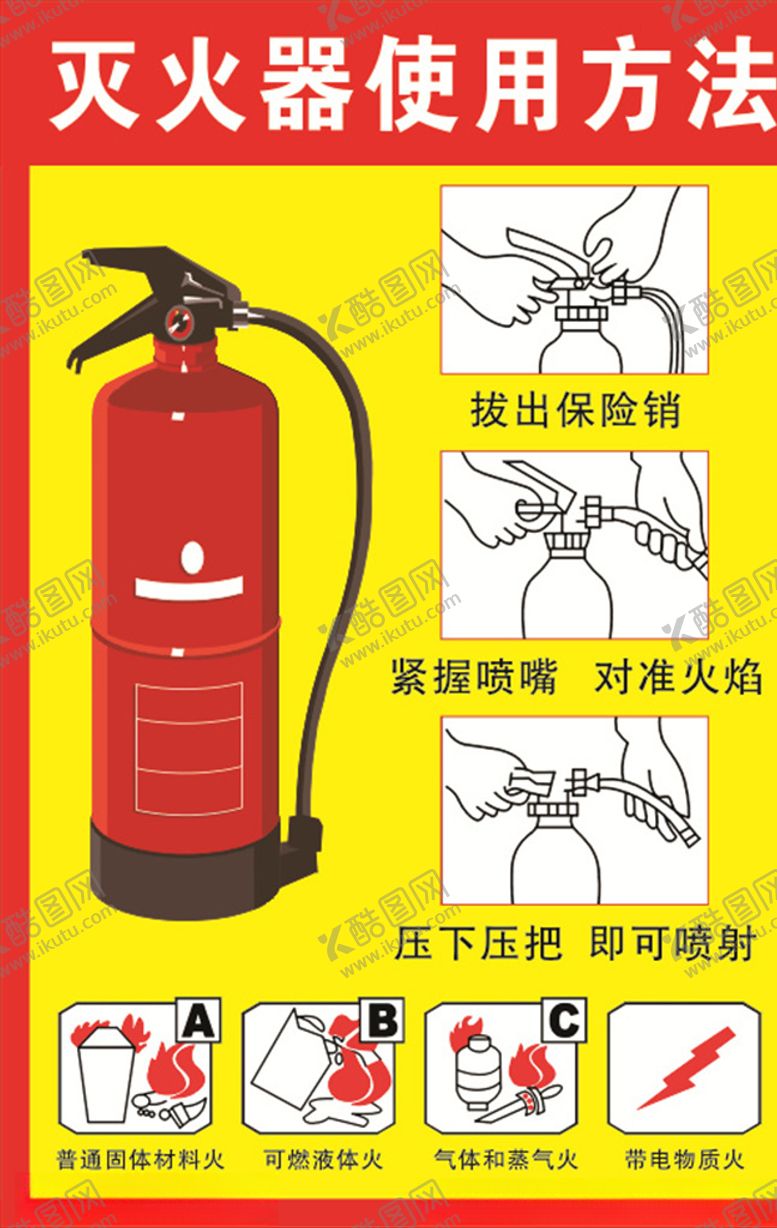 灭火器使用方法

拔出保险销

紧握喷嘴 对准火焰

压下压把 即可喷射

A
普通固体材料火

B
可燃液体火

C
气体和蒸气火

带电物质火

酷图网 www.ikutu.com