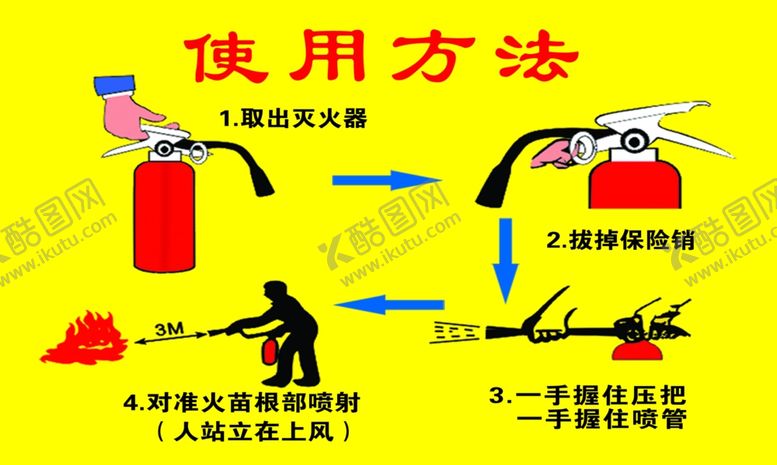 使用方法

1.取出灭火器

2.拔掉保险销

3.一手握住压把
一手握住喷管

3M

4.对准火苗根部喷射
（人站立在上风）

酷图网 www.ikutu.com

酷图网 www.ikutu.com

酷图网 www.ikutu.com