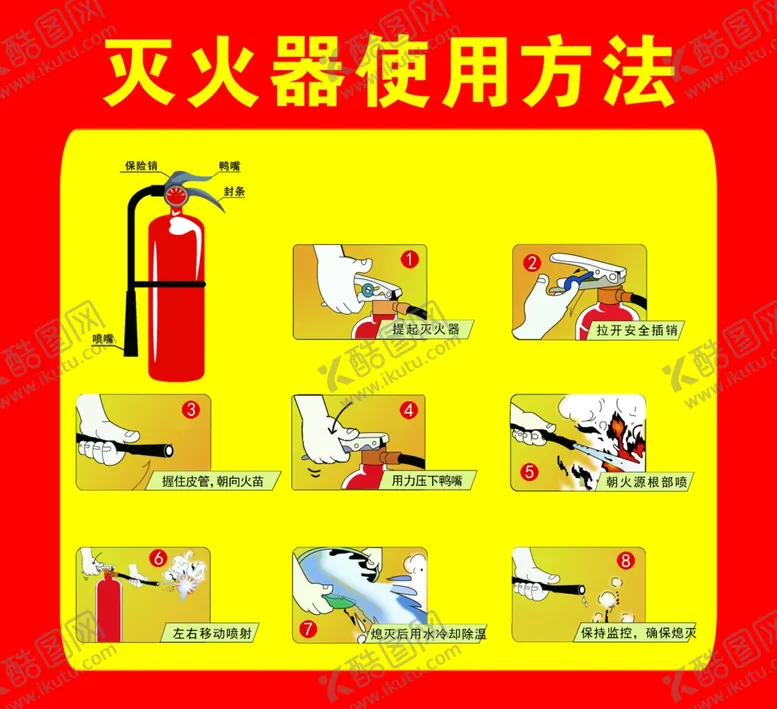 灭火器使用方法

保险销
鸭嘴
封条
喷嘴

1 提起灭火器
2 拉开安全插销
3 握住皮管，朝向火苗
4 用力压下鸭嘴
5 朝火源根部喷
6 左右移动喷射
7 熄灭后用水冷却除温
8 保持监控，确保熄灭

酷图网 www.ikutu.com