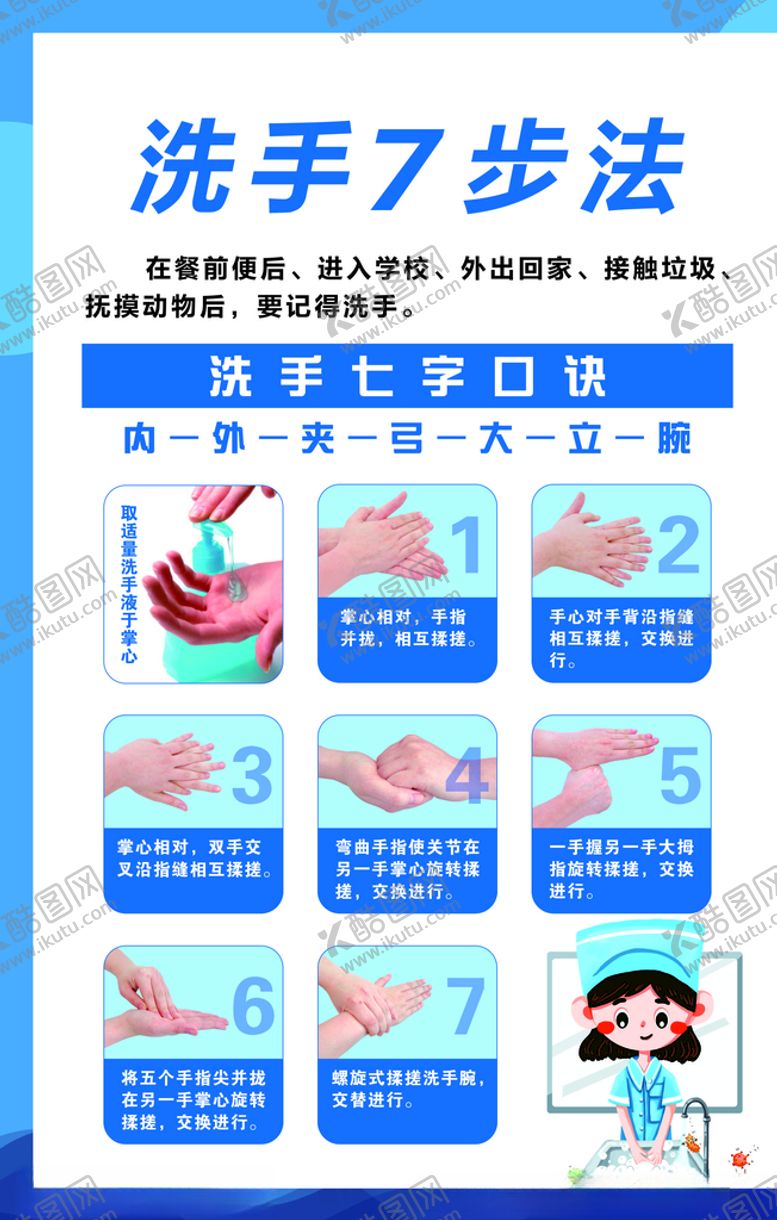 洗手7步法

在餐前便后、进入学校、外出回家、接触垃圾、抚摸动物后，要记得洗手。

洗手七字口诀

内—外—夹—弓—大—立—腕

取适量洗手液于掌心

1
掌心相对，手指并拢，相互揉搓。

2
手心对手背沿指缝相互揉搓，交换进行。

3
掌心相对，双手交叉沿指缝相互揉搓。

4
弯曲手指使关节在另一手掌心旋转揉搓，交换进行。

5
一手握另一手大拇指旋转揉搓，交换进行。

6
将五个手指尖并拢在另一手掌心旋转揉搓，交换进行。

7
螺旋式揉搓洗手腕，交替进行。

酷图网 www.ikutu.com