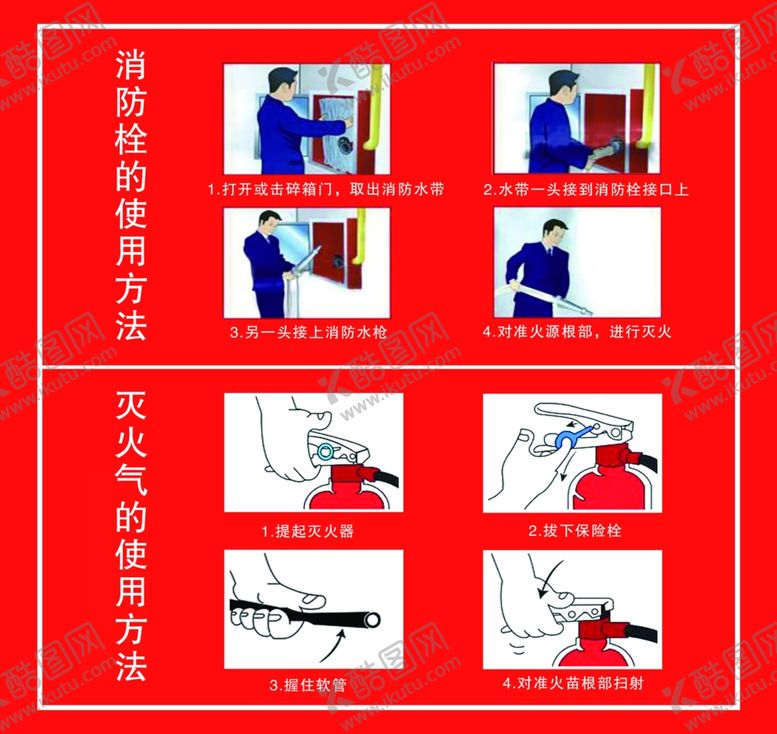 消防栓的使用方法

1.打开或击碎箱门，取出消防水带

2.水带一头接到消防栓接口上

3.另一头接上消防水枪

4.对准火源根部，进行灭火

灭火气的使用方法

1.提起灭火器

2.拔下保险栓

3.握住软管

4.对准火苗根部扫射

酷图网 www.ikutu.com