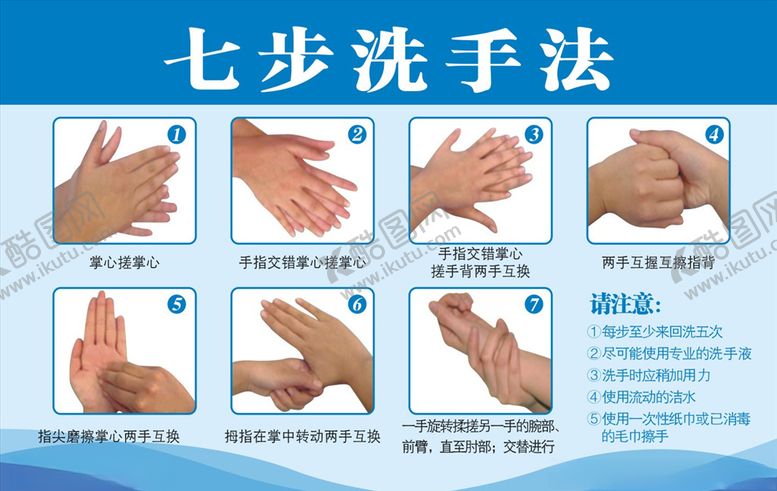 七步洗手法

1
掌心搓掌心

2
手指交错掌心搓掌心

3
手指交错掌心搓手背两手互换

4
两手互握互擦指背

5
指尖磨擦掌心两手互换

6
拇指在掌中转动两手互换

7
一手旋转揉搓另一手的腕部、前臂，直至肘部；交替进行

请注意:
①每步至少来回洗五次
②尽可能使用专业的洗手液
③洗手时应稍加用力
④使用流动的洁水
⑤使用一次性纸巾或已消毒的毛巾擦手

酷图网 www.ikutu.com
酷图网 www.ikutu.com
酷图网 www.ikutu.com