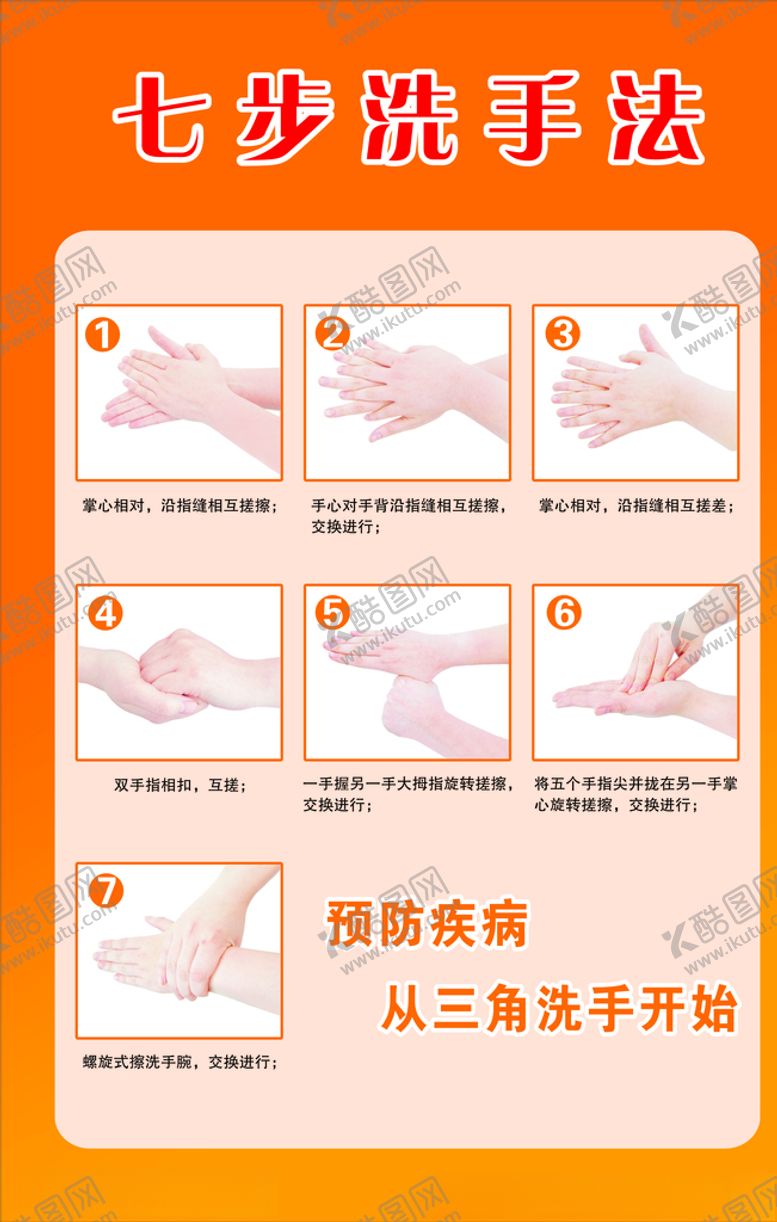 七步洗手法

1
掌心相对，沿指缝相互搓擦；

2
手心对手背沿指缝相互搓擦，交换进行；

3
掌心相对，沿指缝相互搓差；

4
双手指相扣，互搓；

5
一手握另一手大拇指旋转搓擦，交换进行；

6
将五个手指尖并拢在另一手掌心旋转搓擦，交换进行；

7
螺旋式擦洗手腕，交换进行；

预防疾病
从三角洗手开始

酷图网 www.ikutu.com