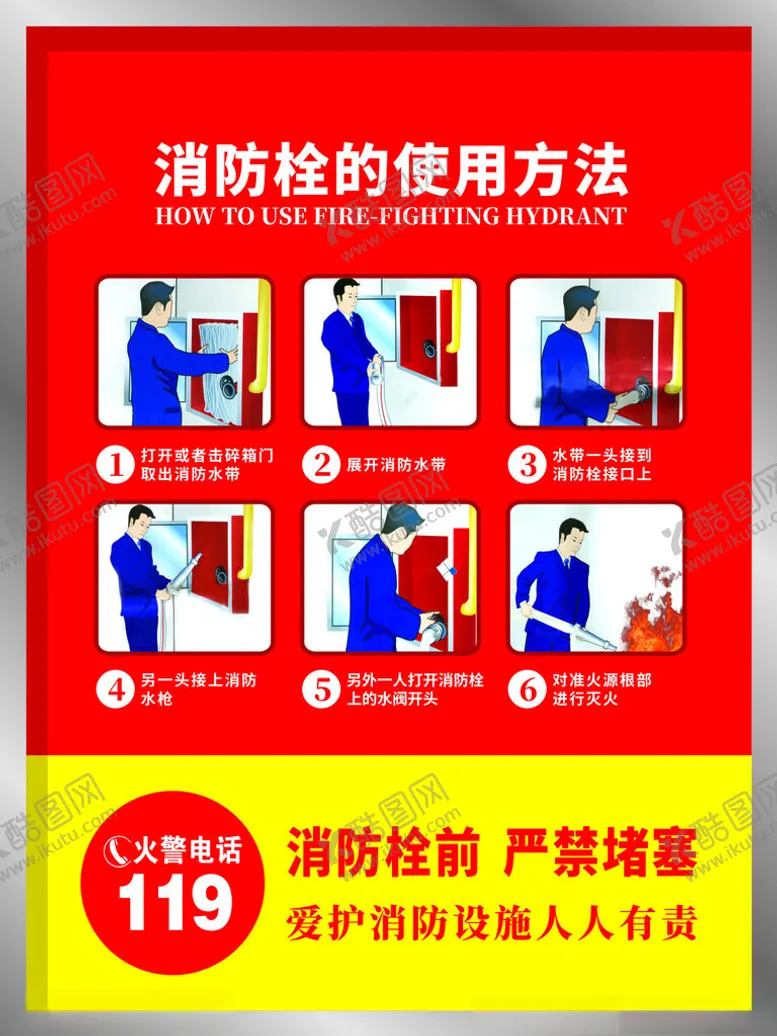 消防栓的使用方法
HOW TO USE FIRE-FIGHTING HYDRANT

1 打开或者击碎箱门取出消防水带

2 展开消防水带

3 水带一头接到消防栓接口上

4 另一头接上消防水枪

5 另外一人打开消防栓上的水阀开头

6 对准火源根部进行灭火

火警电话
119

消防栓前 严禁堵塞
爱护消防设施人人有责

酷图网 www.ikutu.com