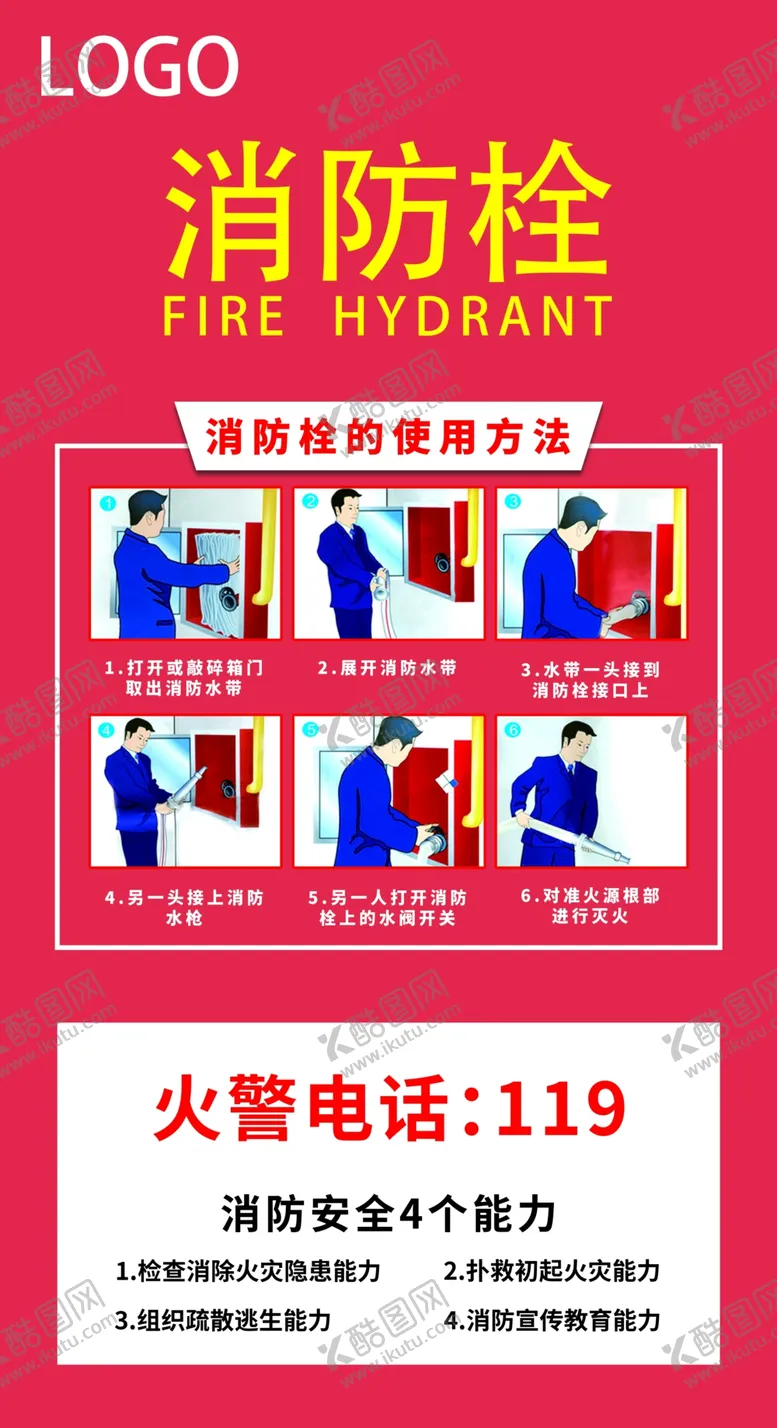 LOGO

消防栓
FIRE HYDRANT

消防栓的使用方法

1

1.打开或敲碎箱门取出消防水带

2

2.展开消防水带

3

3.水带一头接到消防栓接口上

4

4.另一头接上消防水枪

5

5.另一人打开消防栓上的水阀开关

6

6.对准火源根部进行灭火

火警电话:119

消防安全4个能力

1.检查消除火灾隐患能力
2.扑救初起火灾能力
3.组织疏散逃生能力
4.消防宣传教育能力

酷图网 www.ikutu.com