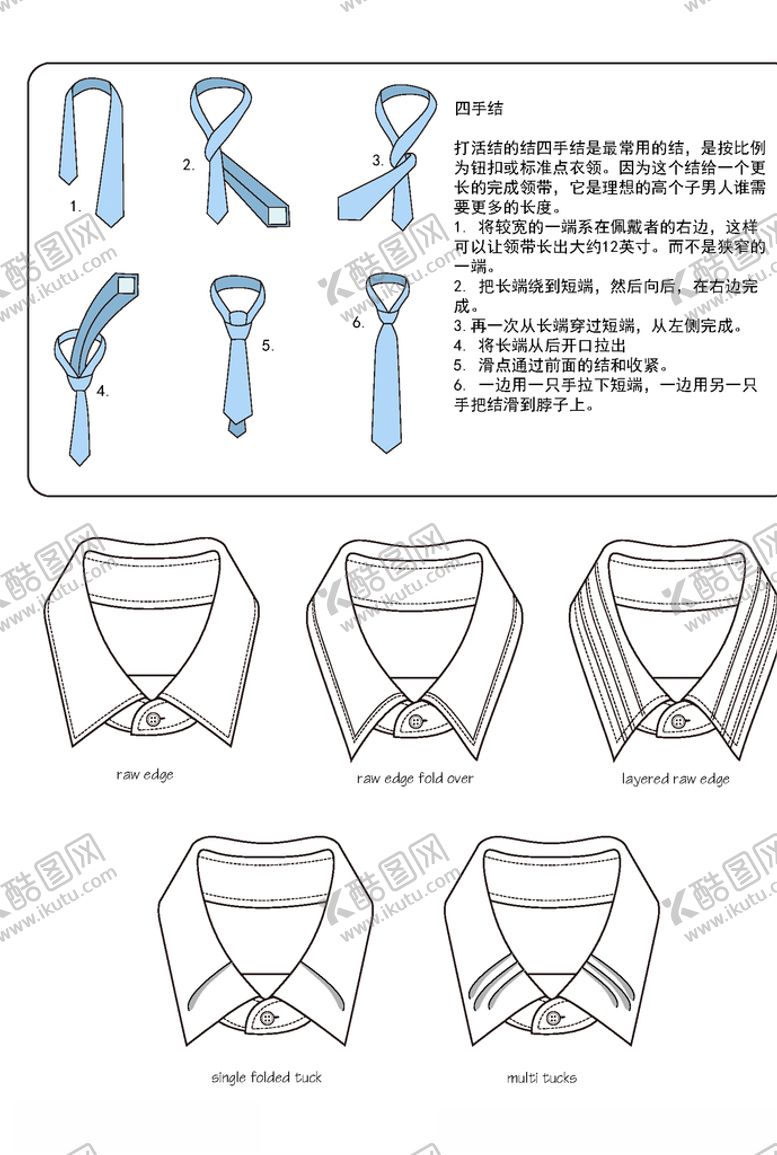 1.

2.

3.

4.

5.

6.

四手结

打活结的结四手结是最常用的结，是按比例为钮扣或标准点衣领。因为这个结给一个更长的完成领带，它是理想的高个子男人谁需要更多的长度。

1. 将较宽的一端系在佩戴者的右边，这样可以让领带长出大约12英寸。而不是狭窄的一端。

2. 把长端绕到短端，然后向后，在右边完成。

3. 再一次从长端穿过短端，从左侧完成。

4. 将长端从后开口拉出

5. 滑点通过前面的结和收紧。

6. 一边用一只手拉下短端，一边用另一只手把结滑到脖子上。

raw edge

raw edge fold over

layered raw edge

single folded tuck

multi tucks

酷图网 www.ikutu.com