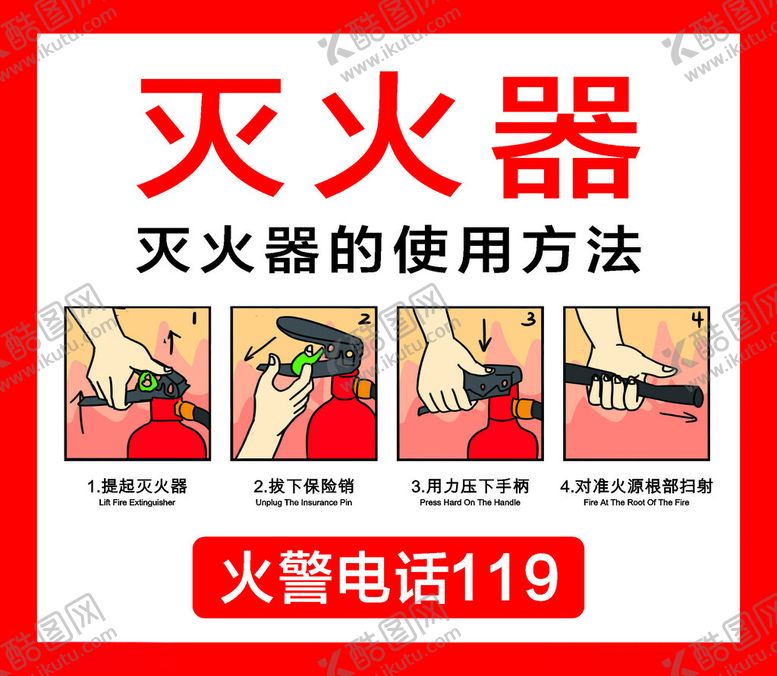 酷图网
www.ikutu.com

灭火器

灭火器的使用方法

1

2

3

4

1.提起灭火器
Lift Fire Extinguisher

2.拔下保险销
Unplug The Insurance Pin

3.用力压下手柄
Press Hard On The Handle

4.对准火源根部扫射
Fire At The Root Of The Fire

火警电话119