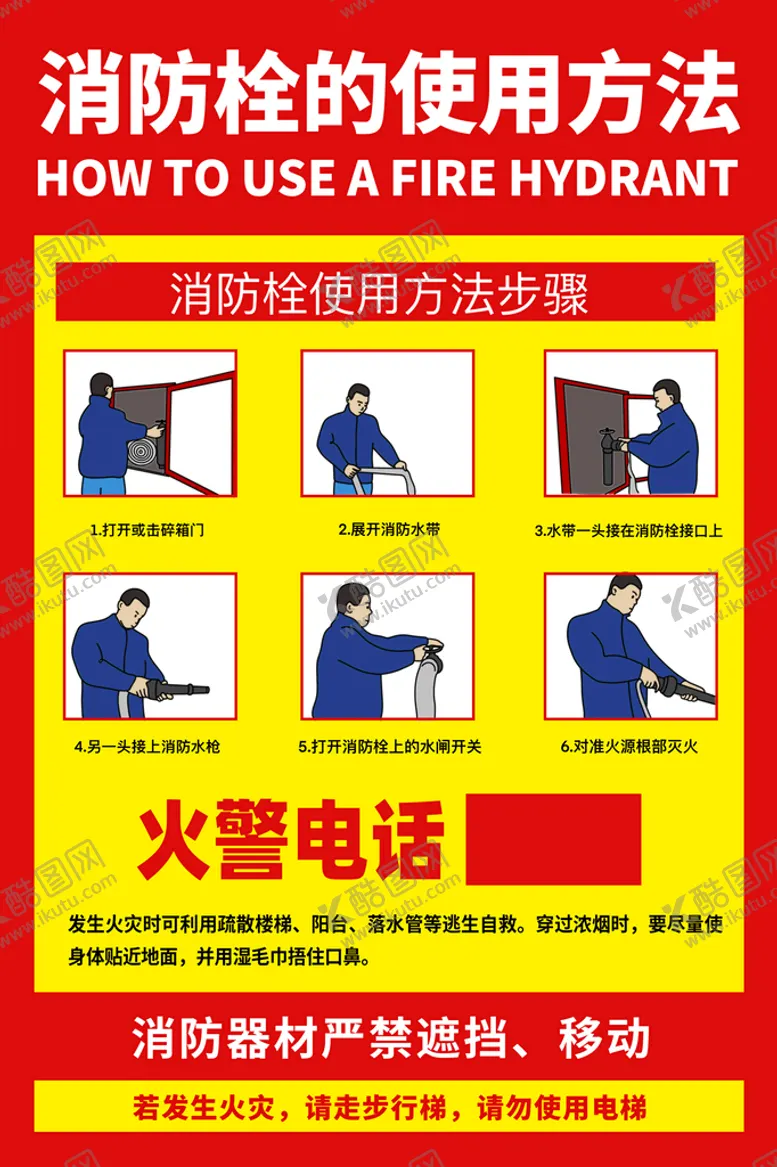 消防栓的使用方法
HOW TO USE A FIRE HYDRANT

消防栓使用方法步骤

1.打开或击碎箱门

2.展开消防水带

3.水带一头接在消防栓接口上

4.另一头接上消防水枪

5.打开消防栓上的水闸开关

6.对准火源根部灭火

火警电话

发生火灾时可利用疏散楼梯、阳台、落水管等逃生自救。穿过浓烟时，要尽量使身体贴近地面，并用湿毛巾捂住口鼻。

消防器材严禁遮挡、移动

若发生火灾，请走步行梯，请勿使用电梯

酷图网 www.ikutu.com