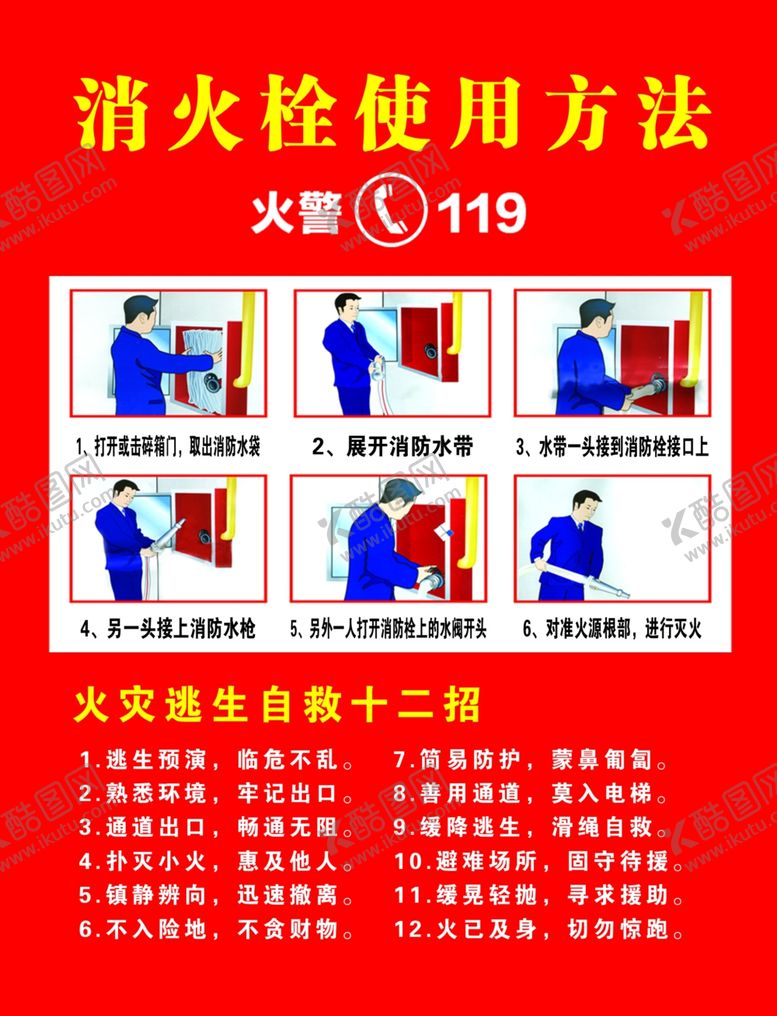 消火栓使用方法

火警 119

1、打开或击碎箱门，取出消防水袋

2、展开消防水带

3、水带一头接到消防栓接口上

4、另一头接上消防水枪

5、另外一人打开消防栓上的水阀开头

6、对准火源根部，进行灭火

火灾逃生自救十二招

1.逃生预演，临危不乱。
2.熟悉环境，牢记出口。
3.通道出口，畅通无阻。
4.扑灭小火，惠及他人。
5.镇静辨向，迅速撤离。
6.不入险地，不贪财物。

7.简易防护，蒙鼻匍匐。
8.善用通道，莫入电梯。
9.缓降逃生，滑绳自救。
10.避难场所，固守待援。
11.缓晃轻抛，寻求援助。
12.火已及身，切勿惊跑。

酷图网 www.ikutu.com