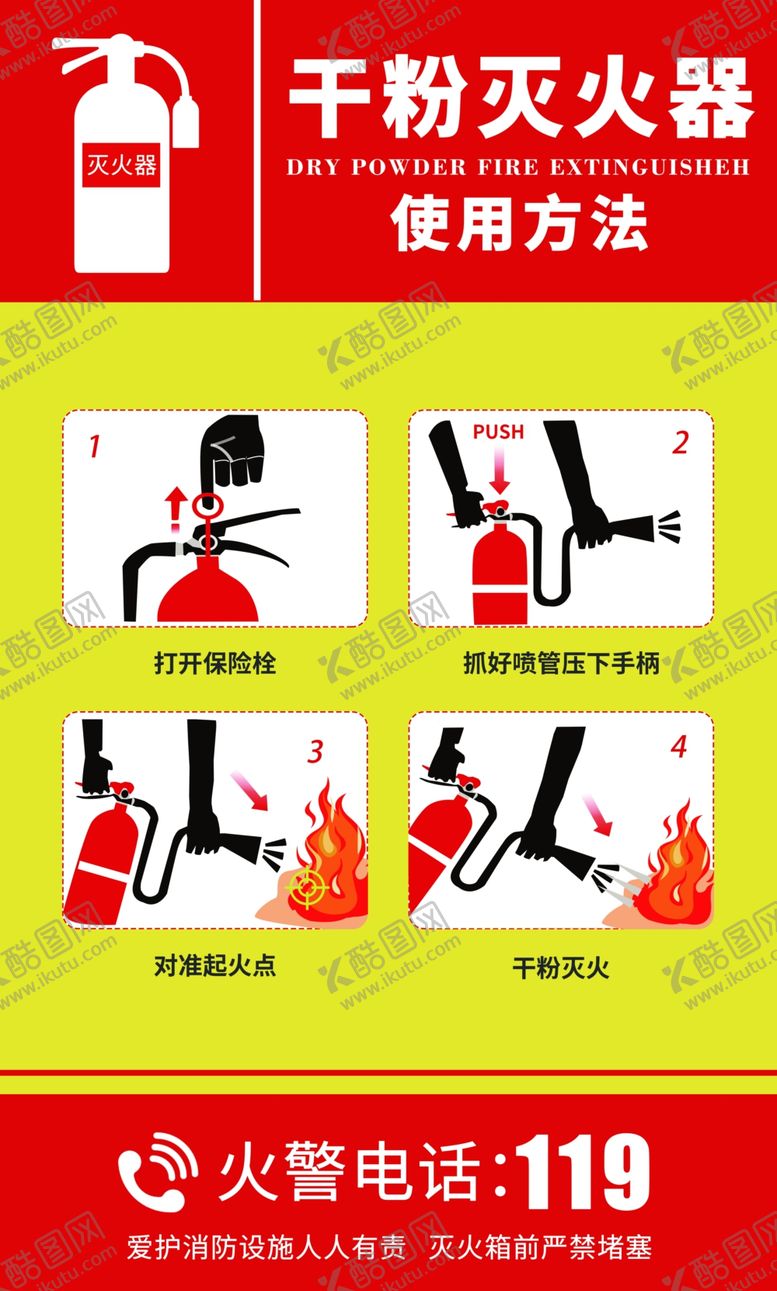 灭火器

干粉灭火器
DRY POWDER FIRE EXTINGUISHEH
使用方法

1
打开保险栓

PUSH
2
抓好喷管压下手柄

3
对准起火点

4
干粉灭火

火警电话:119
爱护消防设施人人有责　灭火箱前严禁堵塞

酷图网 www.ikutu.com