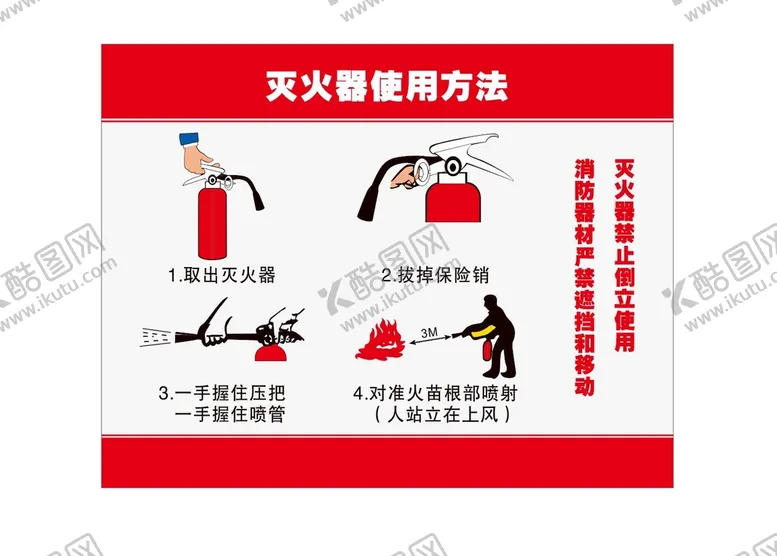 灭火器使用方法

1.取出灭火器

2.拔掉保险销

3.一手握住压把
一手握住喷管

3M

4.对准火苗根部喷射
（人站立在上风）

灭火器禁止倒立使用

消防器材严禁遮挡和移动

酷图网 www.ikutu.com