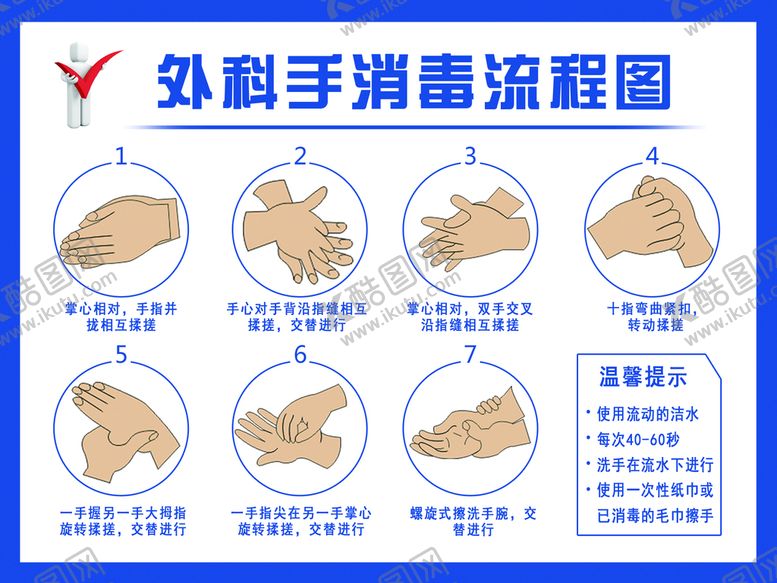 外科手消毒流程图

1
掌心相对，手指并拢相互揉搓

2
手心对手背沿指缝相互揉搓，交替进行

3
掌心相对，双手交叉沿指缝相互揉搓

4
十指弯曲紧扣，转动揉搓

5
一手握另一手大拇指旋转揉搓，交替进行

6
一手指尖在另一手掌心旋转揉搓，交替进行

7
螺旋式擦洗手腕，交替进行

温馨提示
· 使用流动的洁水
· 每次40-60秒
· 洗手在流水下进行
· 使用一次性纸巾或已消毒的毛巾擦手

酷图网 www.ikutu.com