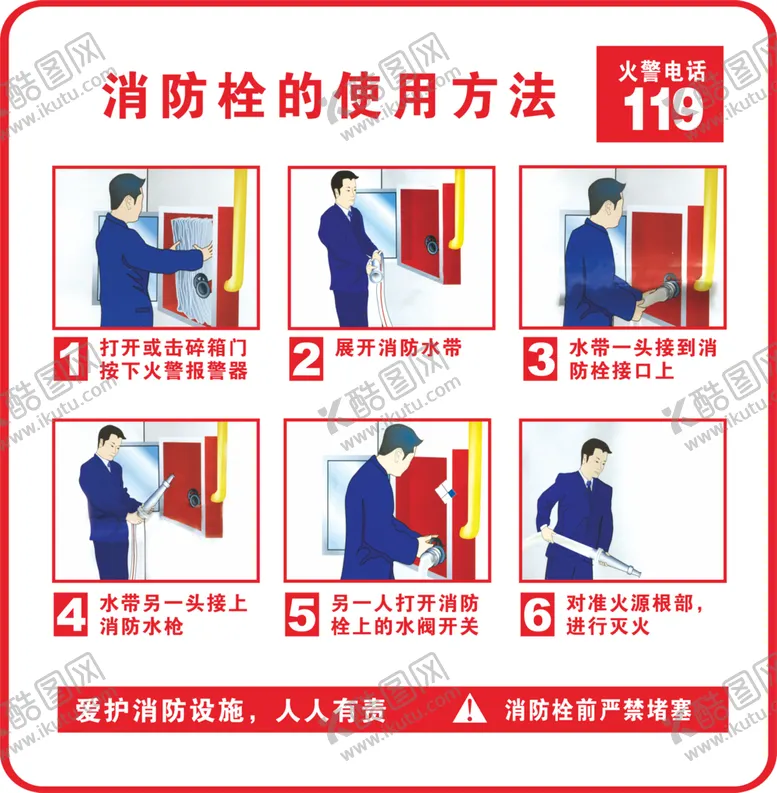 消防栓的使用方法

火警电话
119

1 打开或击碎箱门 按下火警报警器

2 展开消防水带

3 水带一头接到消防栓接口上

4 水带另一头接上消防水枪

5 另一人打开消防栓上的水阀开关

6 对准火源根部，进行灭火

爱护消防设施，人人有责

消防栓前严禁堵塞

酷图网 www.ikutu.com