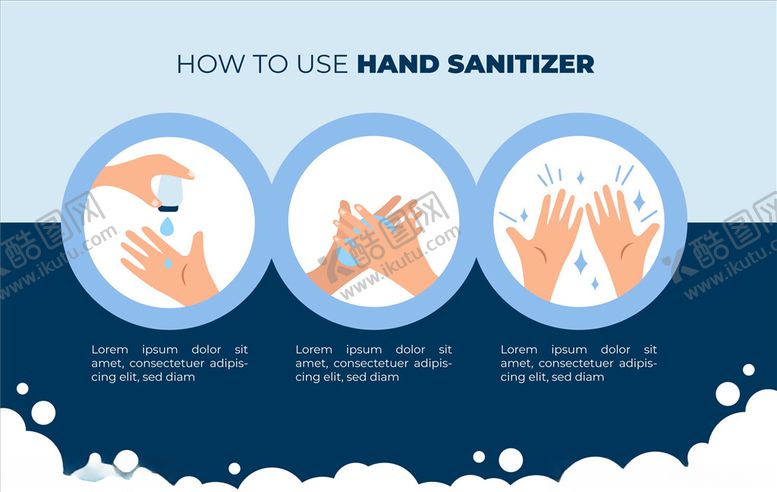 HOW TO USE HAND SANITIZER

酷图网 www.ikutu.com

酷图网 www.ikutu.com

酷图网 www.ikutu.com

Lorem ipsum dolor sit amet, consectetuer adipiscing elit, sed diam

Lorem ipsum dolor sit amet, consectetuer adipiscing elit, sed diam

Lorem ipsum dolor sit amet, consectetuer adipiscing elit, sed diam