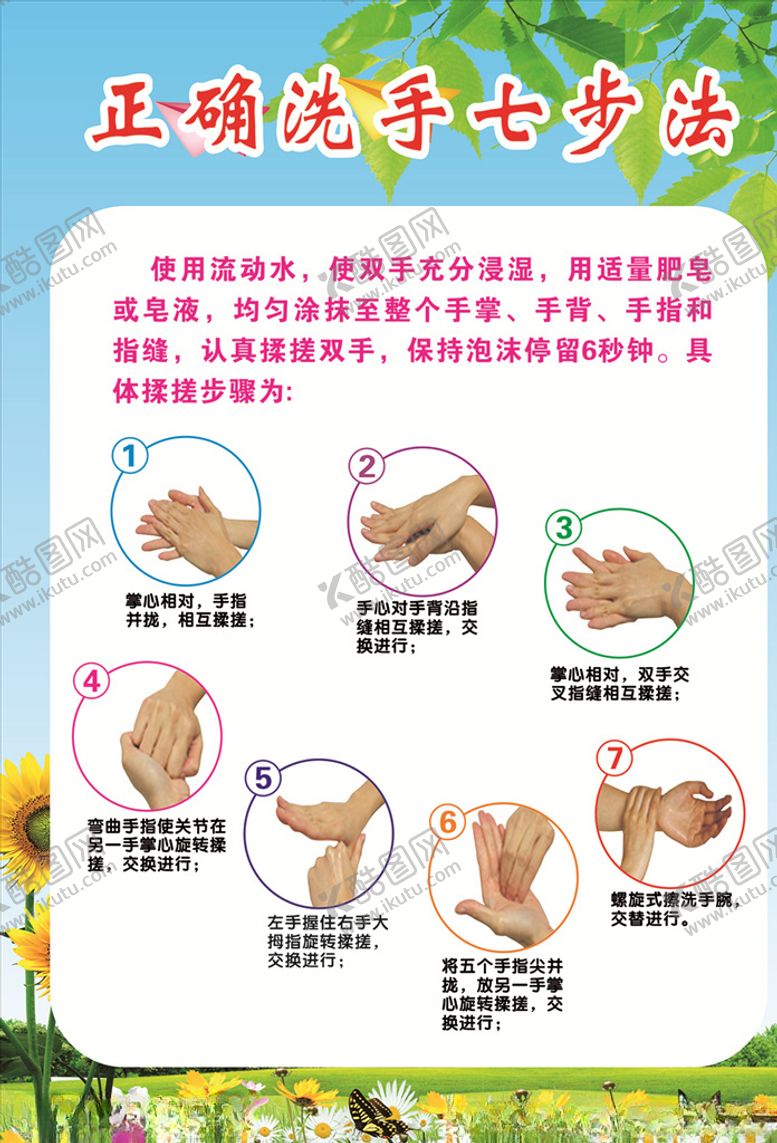 正确洗手七步法

使用流动水，使双手充分浸湿，用适量肥皂或皂液，均匀涂抹至整个手掌、手背、手指和指缝，认真揉搓双手，保持泡沫停留6秒钟。具体揉搓步骤为：

1
掌心相对，手指并拢，相互揉搓；

2
手心对手背沿指缝相互揉搓，交换进行；

3
掌心相对，双手交叉指缝相互揉搓；

4
弯曲手指使关节在另一手掌心旋转揉搓，交换进行；

5
左手握住右手大拇指旋转揉搓，交换进行；

6
将五个手指尖并拢，放另一手掌心旋转揉搓，交换进行；

7
螺旋式擦洗手腕，交替进行。

酷图网 www.ikutu.com