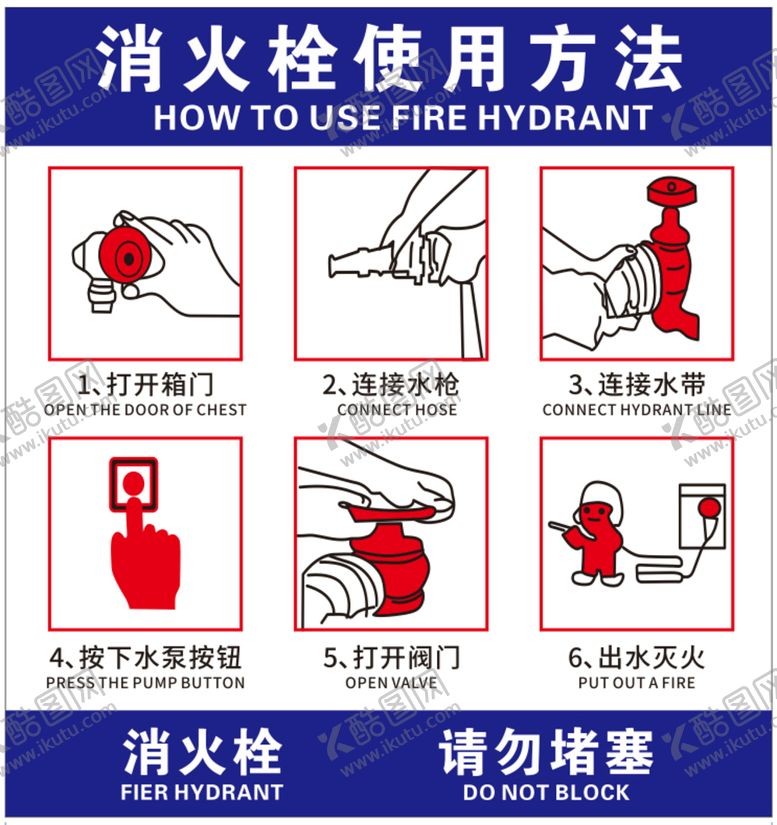 消火栓使用方法
HOW TO USE FIRE HYDRANT

1、打开箱门
OPEN THE DOOR OF CHEST

2、连接水枪
CONNECT HOSE

3、连接水带
CONNECT HYDRANT LINE

4、按下水泵按钮
PRESS THE PUMP BUTTON

5、打开阀门
OPEN VALVE

6、出水灭火
PUT OUT A FIRE

消火栓
FIER HYDRANT

请勿堵塞
DO NOT BLOCK

酷图网 www.ikutu.com