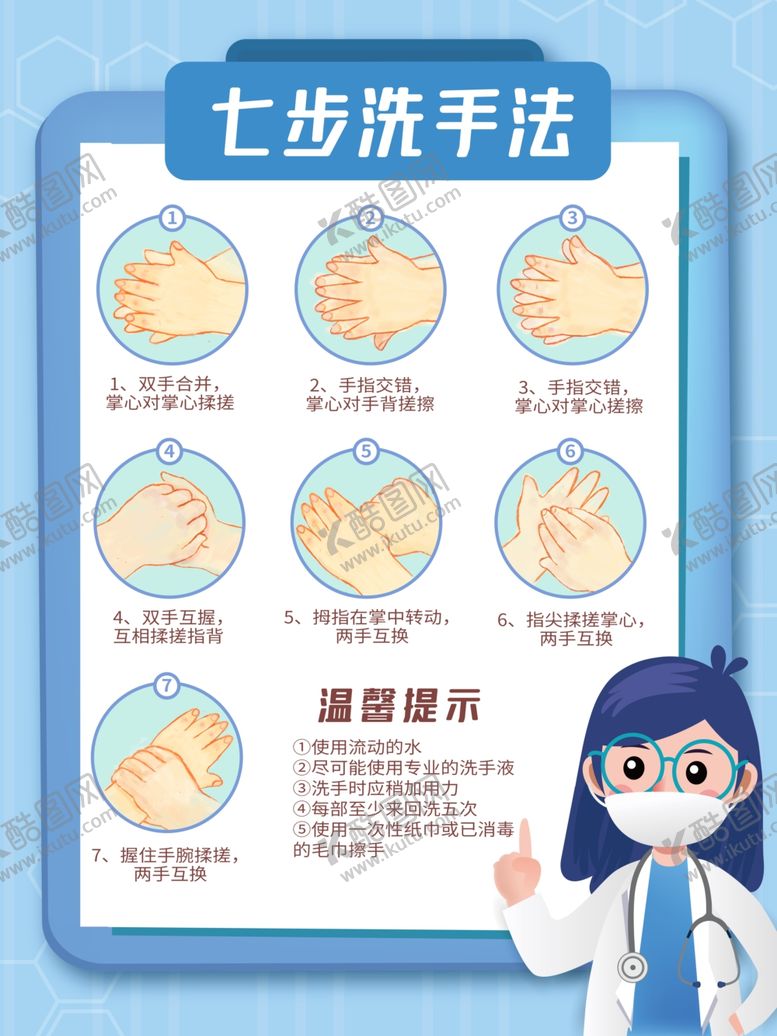 七步洗手法

①
1、双手合并，掌心对掌心揉搓

②
2、手指交错，掌心对手背搓擦

③
3、手指交错，掌心对掌心搓擦

④
4、双手互握，互相揉搓指背

⑤
5、拇指在掌中转动，两手互换

⑥
6、指尖揉搓掌心，两手互换

⑦
7、握住手腕揉搓，两手互换

温馨提示
①使用流动的水
②尽可能使用专业的洗手液
③洗手时应稍加用力
④每部至少来回洗五次
⑤使用一次性纸巾或已消毒的毛巾擦手

酷图网 www.ikutu.com