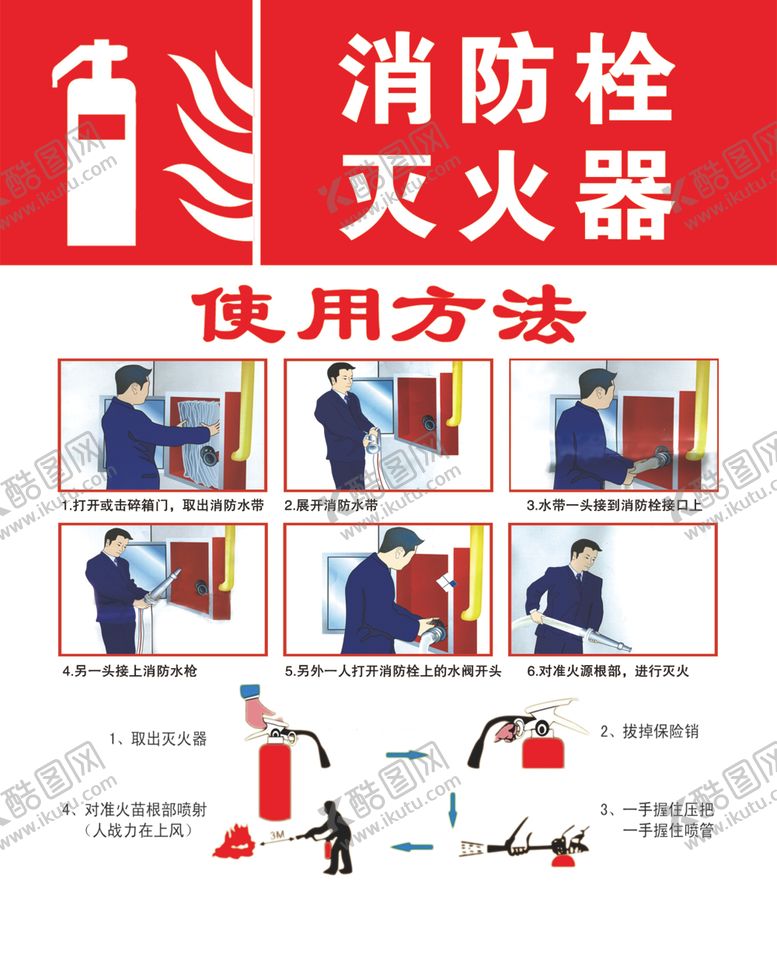 消防栓
灭火器

使用方法

1.打开或击碎箱门，取出消防水带

2.展开消防水带

3.水带一头接到消防栓接口上

4.另一头接上消防水枪

5.另外一人打开消防栓上的水阀开头

6.对准火源根部，进行灭火

1、取出灭火器

2、拔掉保险销

3、一手握住压把
一手握住喷管

4、对准火苗根部喷射
（人战力在上风）

3M

酷图网 www.ikutu.com