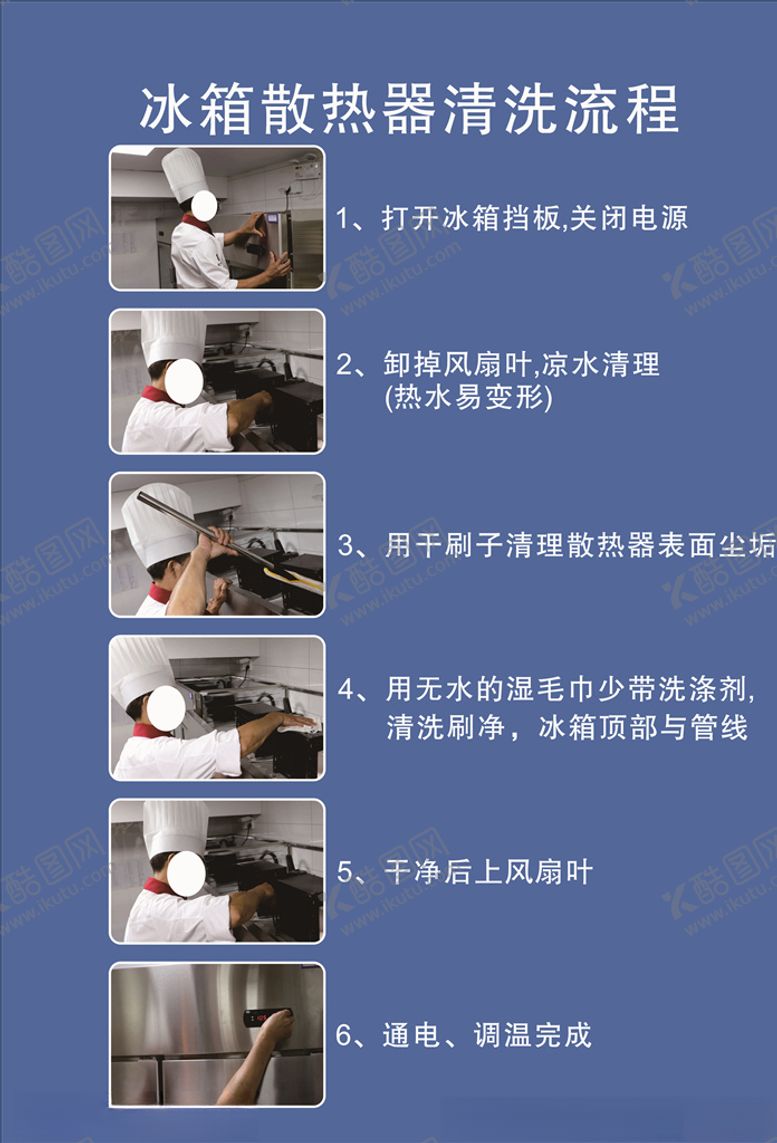 冰箱散热器清洗流程

1、打开冰箱挡板,关闭电源

2、卸掉风扇叶,凉水清理
(热水易变形)

3、用干刷子清理散热器表面尘垢

4、用无水的湿毛巾少带洗涤剂,
清洗刷净，冰箱顶部与管线

5、干净后上风扇叶

6、通电、调温完成

酷图网
www.ikutu.com