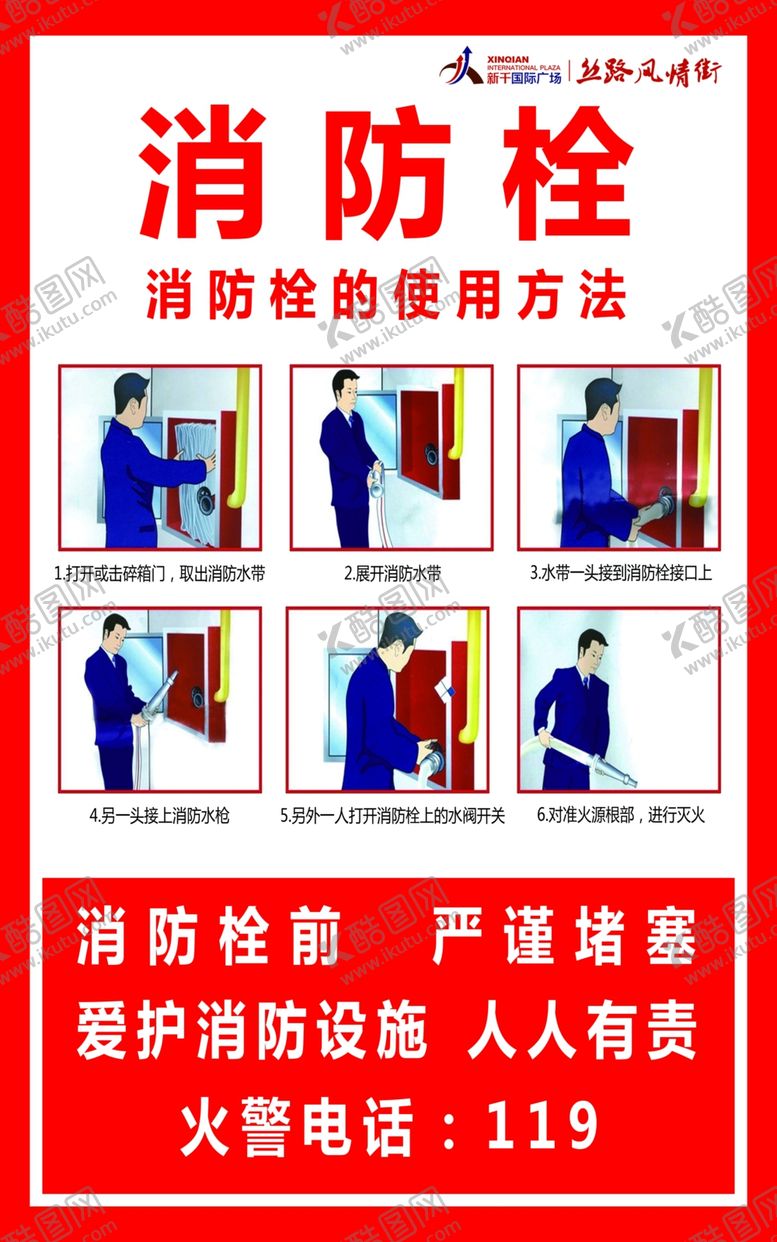 XINQIAN INTERNATIONAL PLAZA 新千国际广场 | 丝路风情街

消防栓

消防栓的使用方法

1.打开或击碎箱门，取出消防水带

2.展开消防水带

3.水带一头接到消防栓接口上

4.另一头接上消防水枪

5.另外一人打开消防栓上的水阀开关

6.对准火源根部，进行灭火

消防栓前 严谨堵塞

爱护消防设施 人人有责

火警电话：119

酷图网 www.ikutu.com